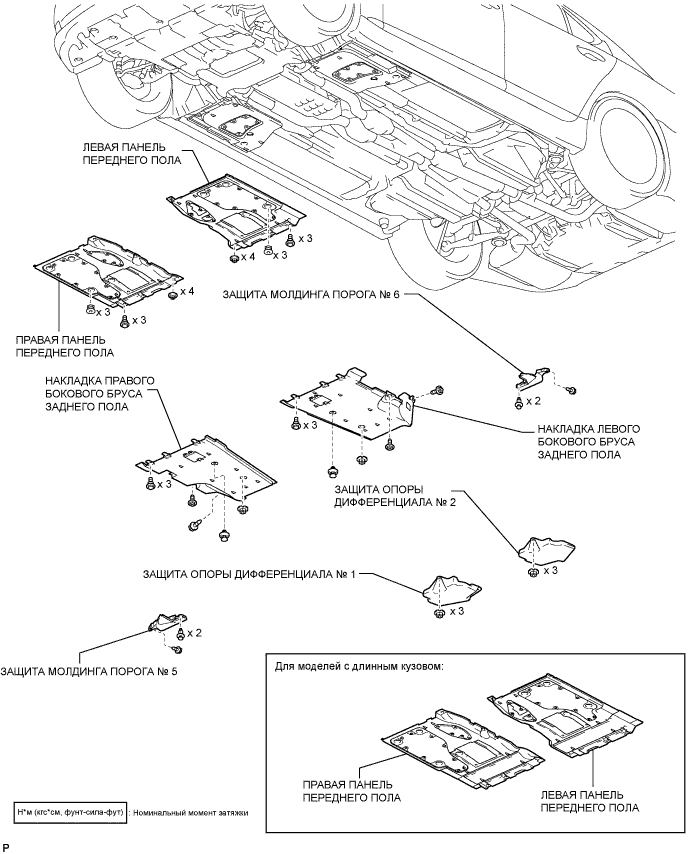 ЛЕВАЯ ПАНЕЛЬ ПЕРЕДНЕГО ПОЛА

x 3

x 4

x 3

x 4

x 3

x 3

ПРАВАЯ ПАНЕЛЬ ПЕРЕДНЕГО ПОЛА

ЗАЩИТА МОЛДИНГА ПОРОГА № 6

x 2

НАКЛАДКА ПРАВОГО БОКОВОГО БРУСА ЗАДНЕГО ПОЛА

x 3

НАКЛАДКА ЛЕВОГО БОКОВОГО БРУСА ЗАДНЕГО ПОЛА

x 3

ЗАЩИТА ОПОРЫ ДИФФЕРЕНЦИАЛА № 2

x 3

ЗАЩИТА ОПОРЫ ДИФФЕРЕНЦИАЛА № 1

x 3

x 2

ЗАЩИТА МОЛДИНГА ПОРОГА № 5

Для моделей с длинным кузовом:

ПРАВАЯ ПАНЕЛЬ ПЕРЕДНЕГО ПОЛА

ЛЕВАЯ ПАНЕЛЬ ПЕРЕДНЕГО ПОЛА

Н*м (кгс*см, фунт-сила-фут) : Номинальный момент затяжки

P