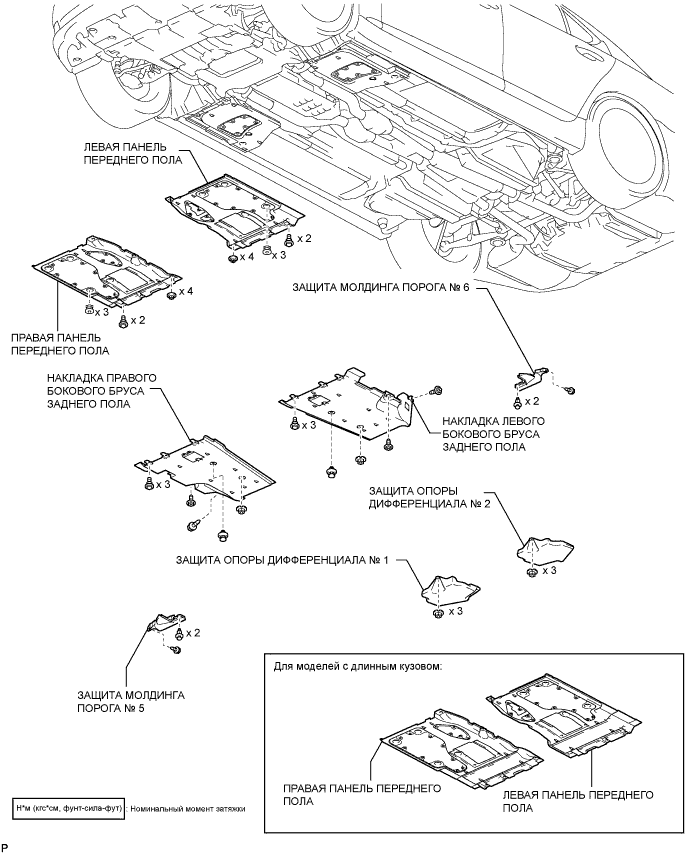 ЛЕВАЯ ПАНЕЛЬ ПЕРЕДНЕГО ПОЛА

x 2

x 4

x 3

x 4

x 3

x 2

ПРАВАЯ ПАНЕЛЬ ПЕРЕДНЕГО ПОЛА

ЗАЩИТА МОЛДИНГА ПОРОГА № 6

x 2

НАКЛАДКА ПРАВОГО БОКОВОГО БРУСА ЗАДНЕГО ПОЛА

x 3

НАКЛАДКА ЛЕВОГО БОКОВОГО БРУСА ЗАДНЕГО ПОЛА

x 3

ЗАЩИТА ОПОРЫ ДИФФЕРЕНЦИАЛА № 2

x 3

ЗАЩИТА ОПОРЫ ДИФФЕРЕНЦИАЛА № 1

x 3

x 2

ЗАЩИТА МОЛДИНГА ПОРОГА № 5

Для моделей с длинным кузовом:

ПРАВАЯ ПАНЕЛЬ ПЕРЕДНЕГО ПОЛА

ЛЕВАЯ ПАНЕЛЬ ПЕРЕДНЕГО ПОЛА

Н*м (кгс*см, фунт-сила-фут) : Номинальный момент затяжки

P