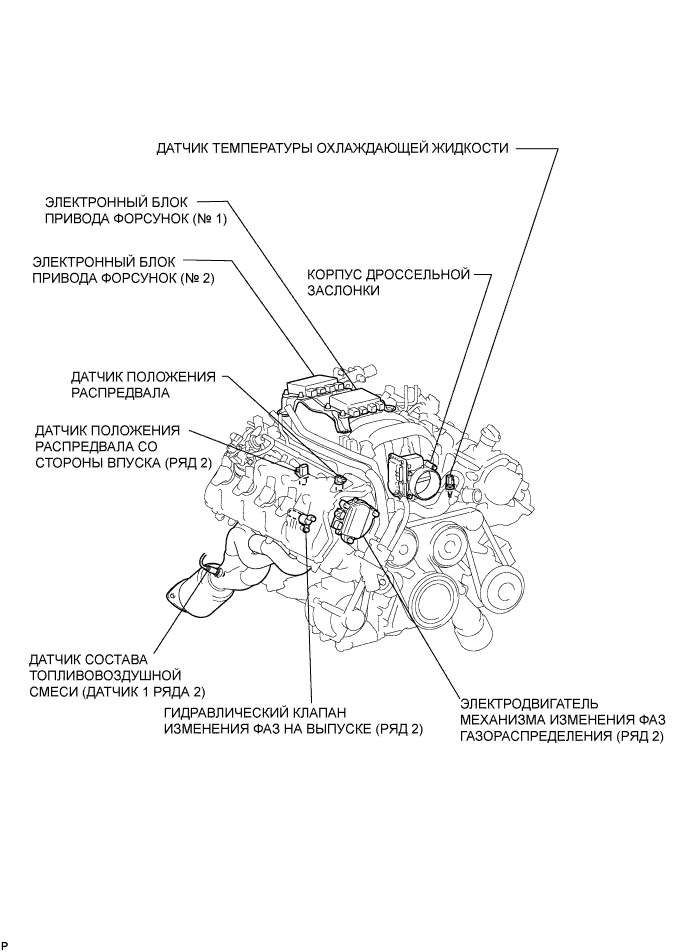 ДАТЧИК ТЕМПЕРАТУРЫ ОХЛАЖДАЮЩЕЙ ЖИДКОСТИ

ЭЛЕКТРОННЫЙ БЛОК ПРИВОДА ФОРСУНОК (№ 1)

ЭЛЕКТРОННЫЙ БЛОК ПРИВОДА ФОРСУНОК (№ 2)

КОРПУС ДРОССЕЛЬНОЙ ЗАСЛОНКИ

ДАТЧИК ПОЛОЖЕНИЯ РАСПРЕДВАЛА

ДАТЧИК ПОЛОЖЕНИЯ РАСПРЕДВАЛА СО СТОРОНЫ ВПУСКА (РЯД 2)

ДАТЧИК СОСТАВА ТОПЛИВОВОЗДУШНОЙ СМЕСИ (ДАТЧИК 1 РЯДА 2)

ГИДРАВЛИЧЕСКИЙ КЛАПАН ИЗМЕНЕНИЯ ФАЗ НА ВЫПУСКЕ (РЯД 2)

ЭЛЕКТРОДВИГАТЕЛЬ МЕХАНИЗМА ИЗМЕНЕНИЯ ФАЗ ГАЗОРАСПРЕДЕЛЕНИЯ (РЯД 2)

P