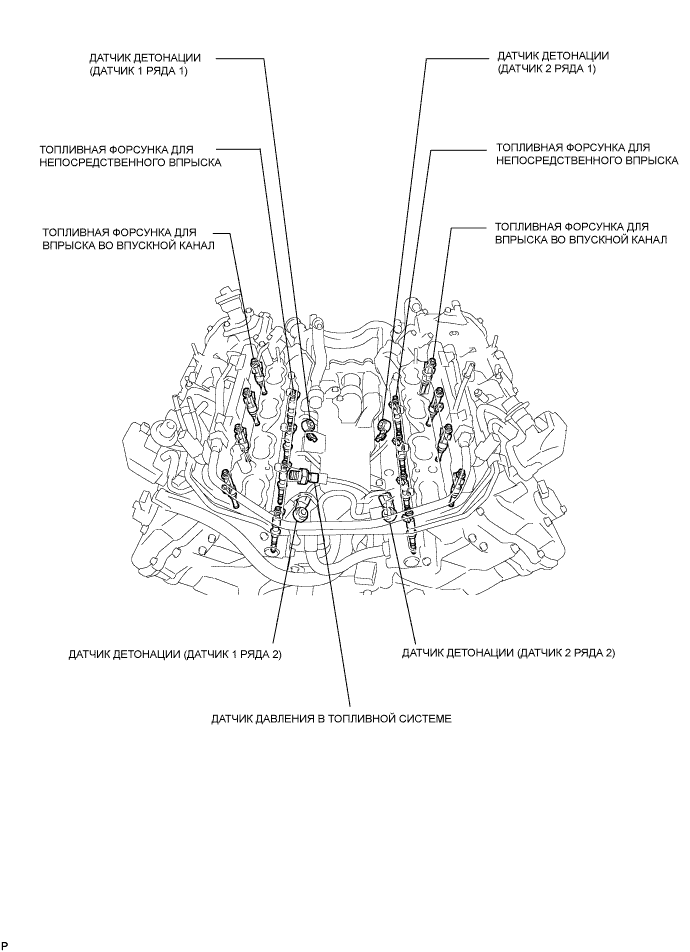 ДАТЧИК ДЕТОНАЦИИ (ДАТЧИК 1 РЯДА 1)

ДАТЧИК ДЕТОНАЦИИ (ДАТЧИК 2 РЯДА 1)

ТОПЛИВНАЯ ФОРСУНКА ДЛЯ НЕПОСРЕДСТВЕННОГО ВПРЫСКА

ТОПЛИВНАЯ ФОРСУНКА ДЛЯ НЕПОСРЕДСТВЕННОГО ВПРЫСКА

ТОПЛИВНАЯ ФОРСУНКА ДЛЯ ВПРЫСКА ВО ВПУСКНОЙ КАНАЛ

ТОПЛИВНАЯ ФОРСУНКА ДЛЯ ВПРЫСКА ВО ВПУСКНОЙ КАНАЛ

ДАТЧИК ДЕТОНАЦИИ (ДАТЧИК 1 РЯДА 2)

ДАТЧИК ДЕТОНАЦИИ (ДАТЧИК 2 РЯДА 2)

ДАТЧИК ДАВЛЕНИЯ В ТОПЛИВНОЙ СИСТЕМЕ

P