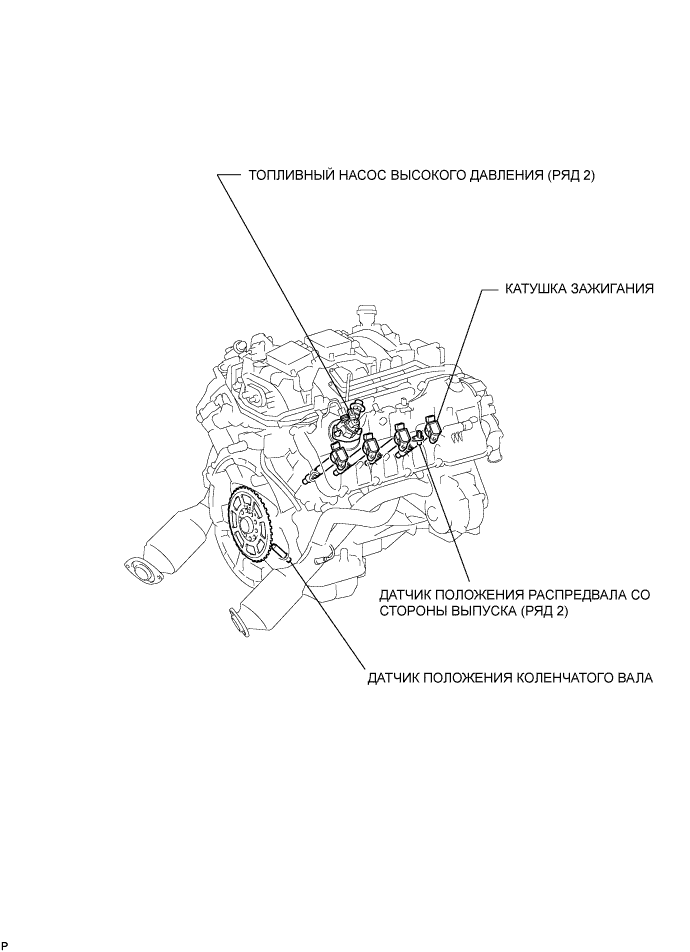 ТОПЛИВНЫЙ НАСОС ВЫСОКОГО ДАВЛЕНИЯ (РЯД 2)

КАТУШКА ЗАЖИГАНИЯ

ДАТЧИК ПОЛОЖЕНИЯ РАСПРЕДВАЛА СО СТОРОНЫ ВЫПУСКА (РЯД 2)

ДАТЧИК ПОЛОЖЕНИЯ КОЛЕНЧАТОГО ВАЛА

P