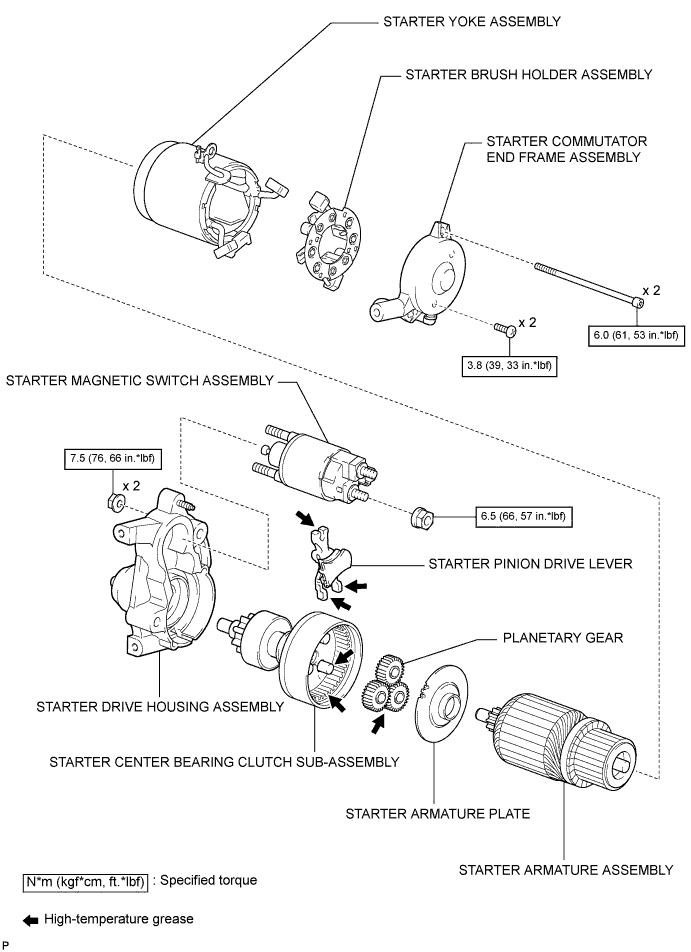 STARTER YOKE ASSEMBLY

STARTER BRUSH HOLDER ASSEMBLY

STARTER COMMUTATOR END FRAME ASSEMBLY

x 2

6.0 (61, 53 in.*lbf)

x 2

3.8 (39, 33 in.*lbf)

STARTER MAGNETIC SWITCH ASSEMBLY

7.5 (76, 66 in.*lbf)

x 2

6.5 (66, 57 in.*lbf)

STARTER PINION DRIVE LEVER

PLANETARY GEAR

STARTER DRIVE HOUSING ASSEMBLY

STARTER CENTER BEARING CLUTCH SUB-ASSEMBLY

STARTER ARMATURE PLATE

STARTER ARMATURE ASSEMBLY

N*m (kgf*cm, ft.*lbf) : Specified torque

High-temperature grease

P