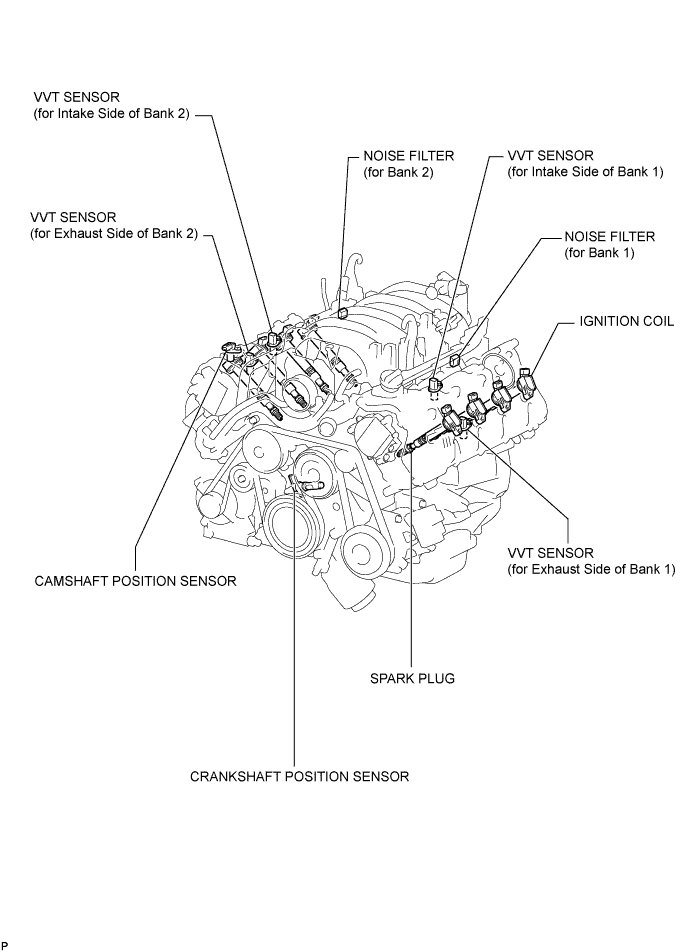 VVT SENSOR
(for Intake Side of Bank 2)

NOISE FILTER
(for Bank 2)

VVT SENSOR
(for Intake Side of Bank 1)

VVT SENSOR
(for Exhaust Side of Bank 2)

NOISE FILTER
(for Bank 1)

IGNITION COIL

VVT SENSOR
(for Exhaust Side of Bank 1)

CAMSHAFT POSITION SENSOR

SPARK PLUG

CRANKSHAFT POSITION SENSOR

P