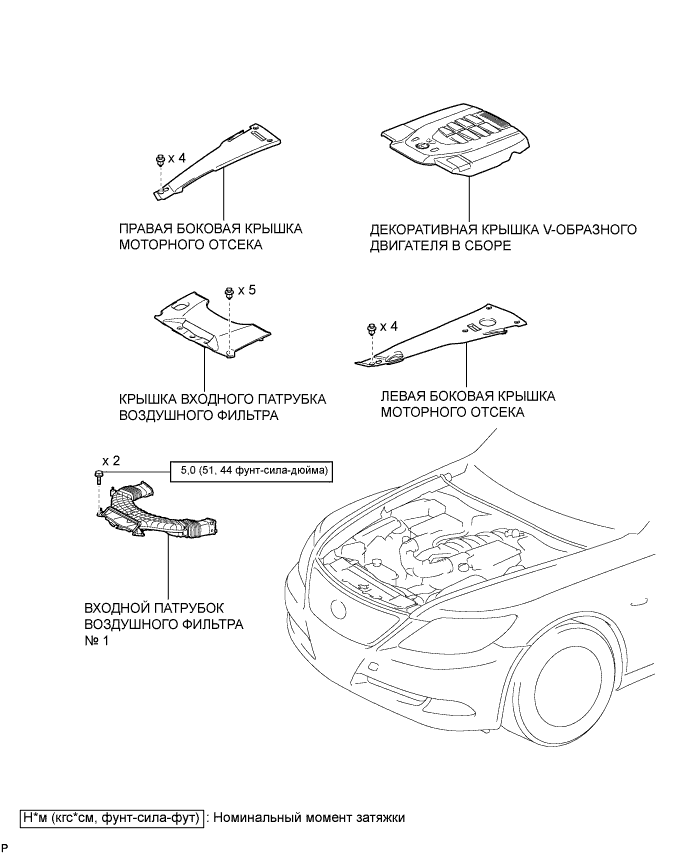 x 4

ПРАВАЯ БОКОВАЯ КРЫШКА МОТОРНОГО ОТСЕКА

ДЕКОРАТИВНАЯ КРЫШКА V-ОБРАЗНОГО ДВИГАТЕЛЯ В СБОРЕ

x 5

КРЫШКА ВХОДНОГО ПАТРУБКА ВОЗДУШНОГО ФИЛЬТРА

x 4

ЛЕВАЯ БОКОВАЯ КРЫШКА МОТОРНОГО ОТСЕКА

x 2

5,0 (51, 44 фунт-сила-дюйма)

ВХОДНОЙ ПАТРУБОК ВОЗДУШНОГО ФИЛЬТРА № 1

Н*м (кгс*см, фунт-сила-фут) : Номинальный момент затяжки

P