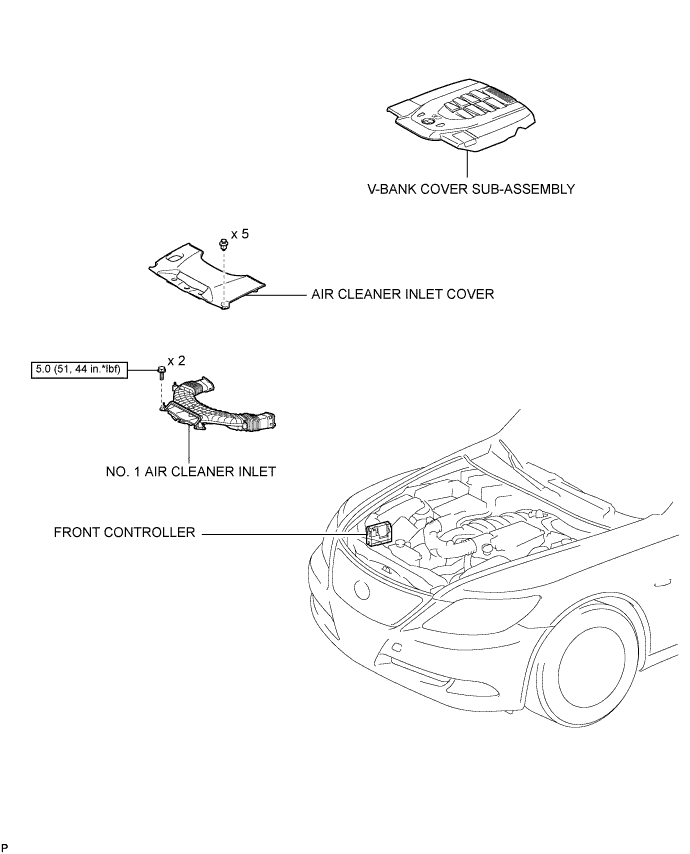 V-BANK COVER SUB-ASSEMBLY

x 5

AIR CLEANER INLET COVER

5.0 (51, 44 in.*lbf)

x 2

NO. 1 AIR CLEANER INLET

FRONT CONTROLLER

P