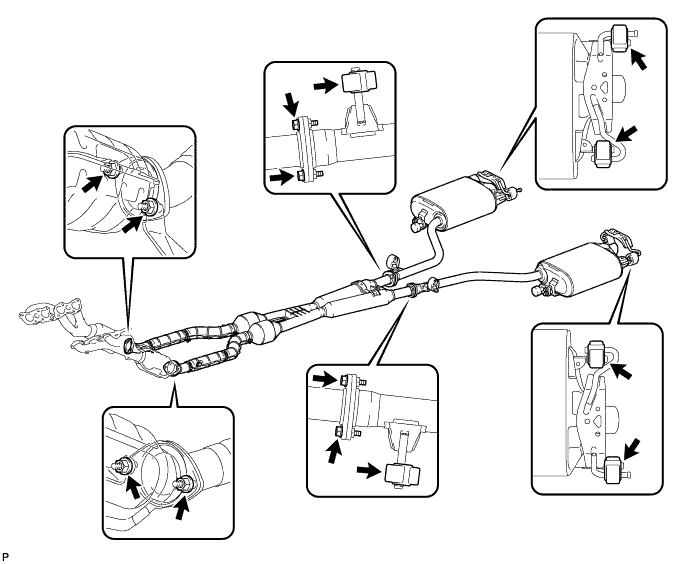 P