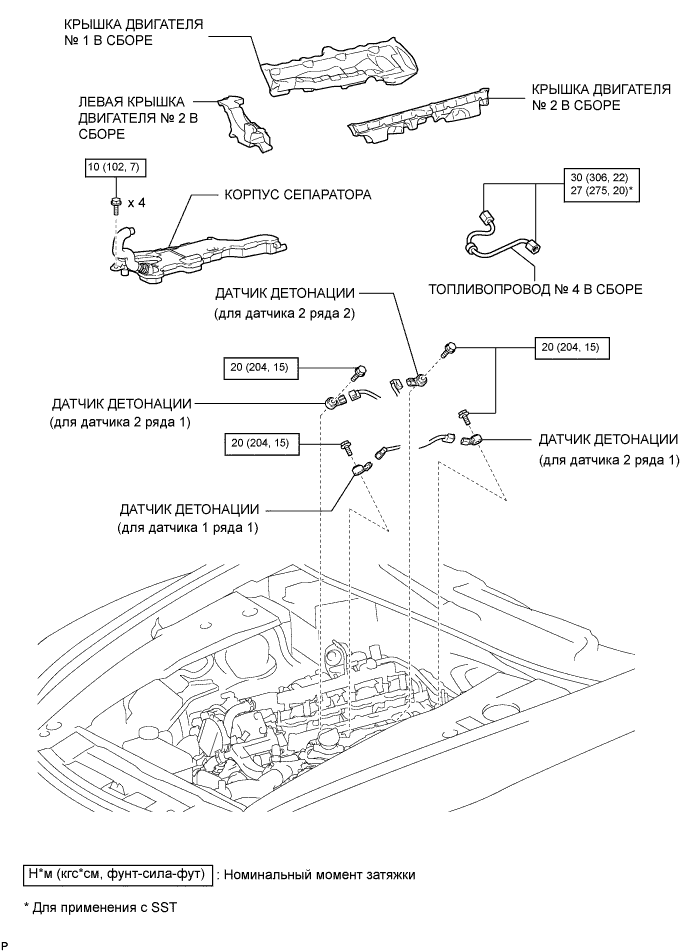 КРЫШКА ДВИГАТЕЛЯ № 1 В СБОРЕ

ЛЕВАЯ КРЫШКА ДВИГАТЕЛЯ № 2 В СБОРЕ

КРЫШКА ДВИГАТЕЛЯ № 2 В СБОРЕ

10 (102, 7)

x 4

КОРПУС СЕПАРАТОРА

30 (306, 22)
27 (275, 20)*

ТОПЛИВОПРОВОД № 4 В СБОРЕ

ДАТЧИК ДЕТОНАЦИИ
(для датчика 2 ряда 2)

20 (204, 15)

20 (204, 15)

ДАТЧИК ДЕТОНАЦИИ
(для датчика 2 ряда 1)

20 (204, 15)

ДАТЧИК ДЕТОНАЦИИ
(для датчика 2 ряда 1)

ДАТЧИК ДЕТОНАЦИИ
(для датчика 1 ряда 1)

Н*м (кгс*см, фунт-сила-фут) : Номинальный момент затяжки

* Для применения с SST

P