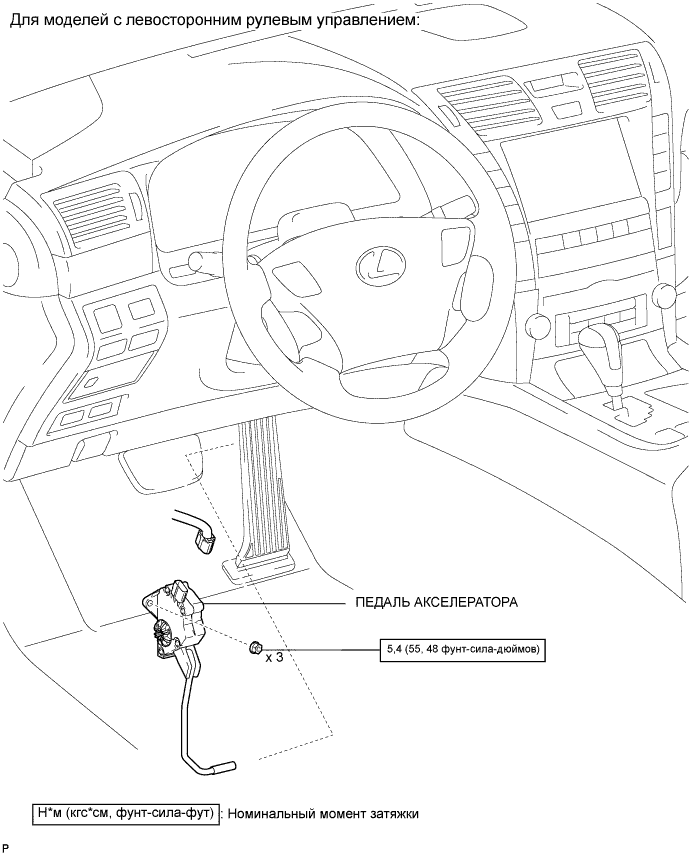 Для моделей с левосторонним рулевым управлением:

ПЕДАЛЬ АКСЕЛЕРАТОРА

x 3

5,4 (55, 48 фунт-сила-дюймов)

Н*м (кгс*см, фунт-сила-фут) : Номинальный момент затяжки

P