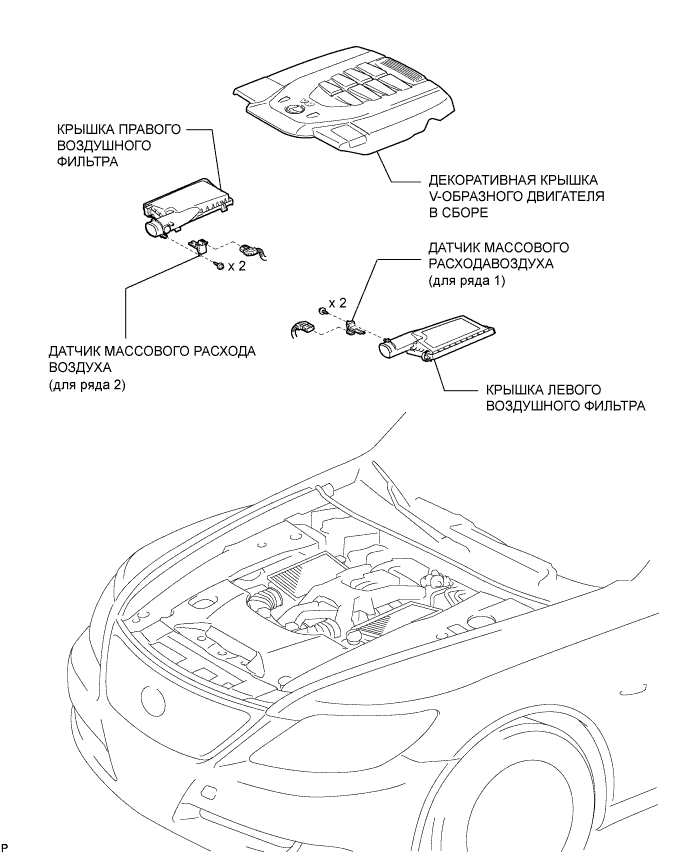 КРЫШКА ПРАВОГО ВОЗДУШНОГО ФИЛЬТРА

ДЕКОРАТИВНАЯ КРЫШКА V-ОБРАЗНОГО ДВИГАТЕЛЯ В СБОРЕ

x 2

ДАТЧИК МАССОВОГО РАСХОДАВОЗДУХА (для ряда 1)

x 2

ДАТЧИК МАССОВОГО РАСХОДА ВОЗДУХА (для ряда 2)

КРЫШКА ЛЕВОГО ВОЗДУШНОГО ФИЛЬТРА

P