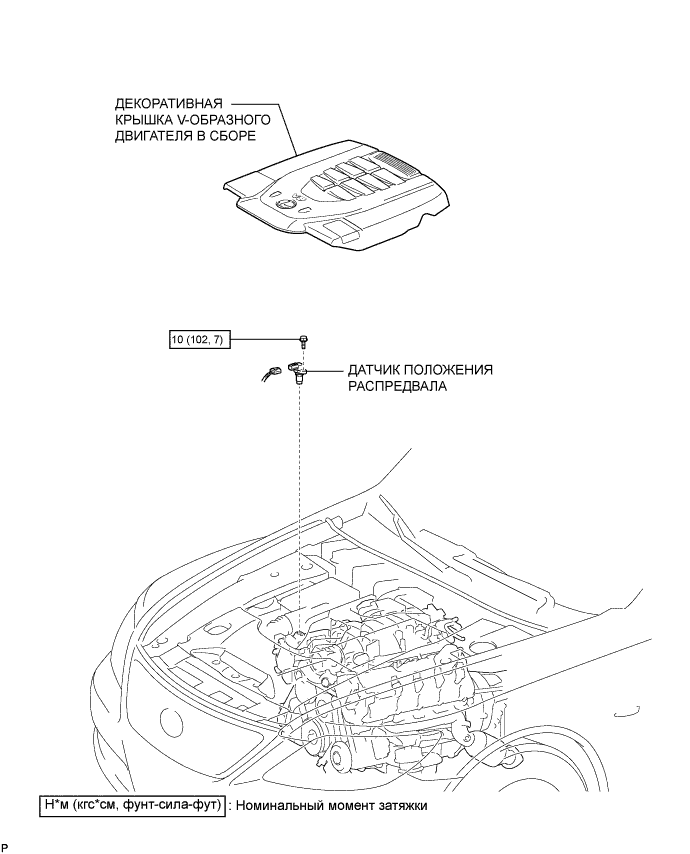 ДЕКОРАТИВНАЯ КРЫШКА V-ОБРАЗНОГО ДВИГАТЕЛЯ В СБОРЕ

10 (102, 7)

ДАТЧИК ПОЛОЖЕНИЯ РАСПРЕДВАЛА

Н*м (кгс*см, фунт-сила-фут) : Номинальный момент затяжки

P