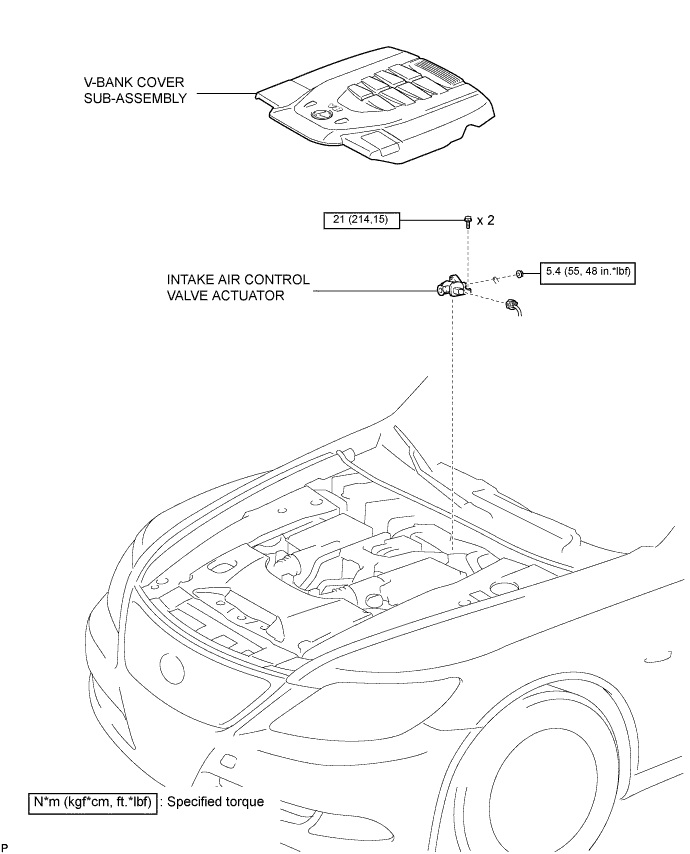 V-BANK COVER
SUB-ASSEMBLY

21 (214,15)

x 2

INTAKE AIR CONTROL
VALVE ACTUATOR

5.4 (55, 48 in.*lbf)

N*m (kgf*cm, ft.*lbf) : Specified torque

P