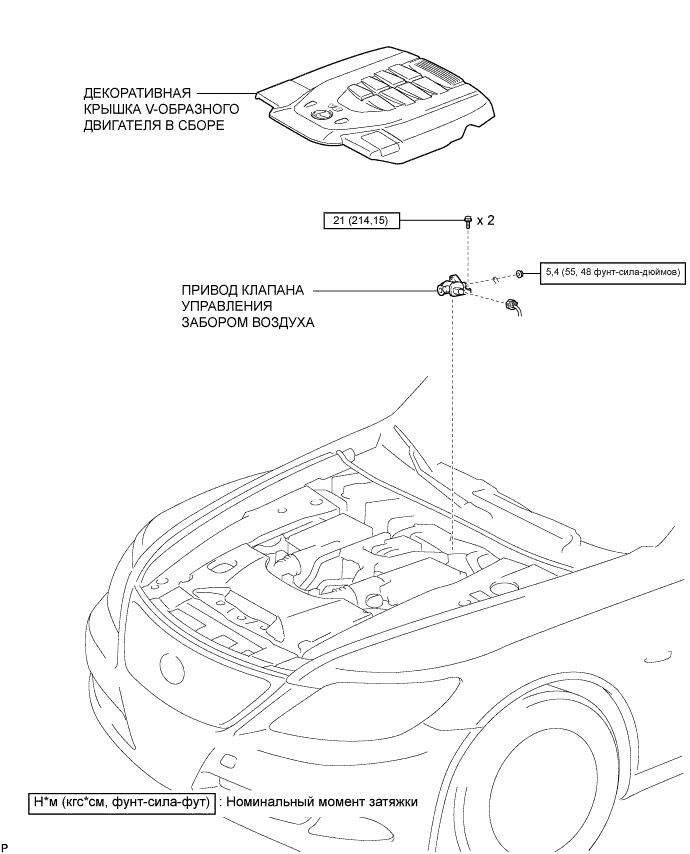 ДЕКОРАТИВНАЯ КРЫШКА V-ОБРАЗНОГО ДВИГАТЕЛЯ В СБОРЕ

21 (214,15)

x 2

5,4 (55, 48 фунт-сила-дюймов)

ПРИВОД КЛАПАНА УПРАВЛЕНИЯ ЗАБОРОМ ВОЗДУХА

Н*м (кгс*см, фунт-сила-фут) : Номинальный момент затяжки

P