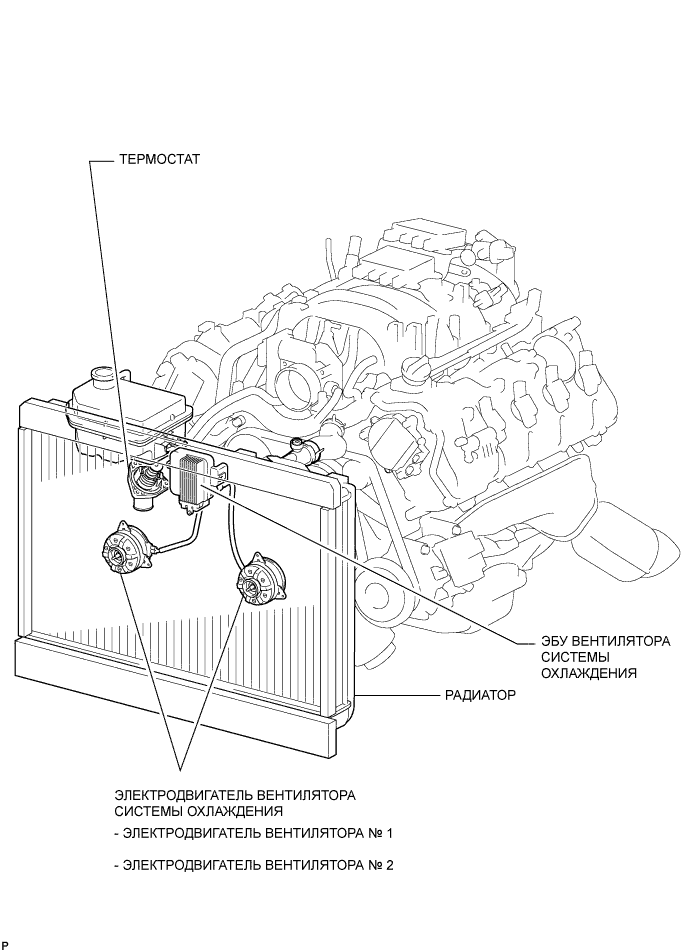 ТЕРМОСТАТ

ЭБУ ВЕНТИЛЯТОРА СИСТЕМЫ ОХЛАЖДЕНИЯ

РАДИАТОР

ЭЛЕКТРОДВИГАТЕЛЬ ВЕНТИЛЯТОРА СИСТЕМЫ ОХЛАЖДЕНИЯ

- ЭЛЕКТРОДВИГАТЕЛЬ ВЕНТИЛЯТОРА № 1

- ЭЛЕКТРОДВИГАТЕЛЬ ВЕНТИЛЯТОРА № 2

P