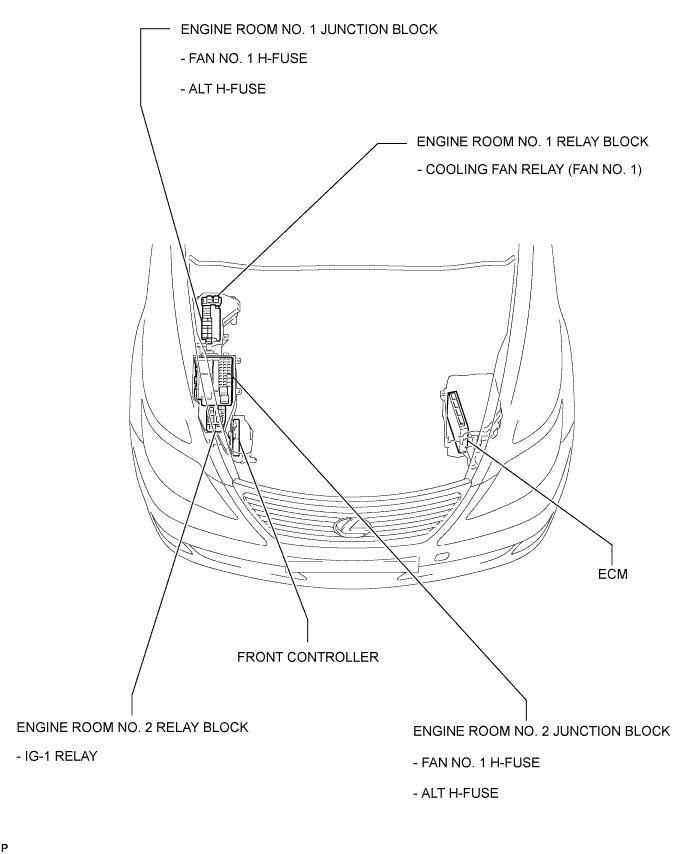 ENGINE ROOM NO. 1 JUNCTION BLOCK

- FAN NO. 1 H-FUSE

- ALT H-FUSE

ENGINE ROOM NO. 1 RELAY BLOCK

- COOLING FAN RELAY (FAN NO. 1)

ECM

FRONT CONTROLLER

ENGINE ROOM NO. 2 RELAY BLOCK

- IG-1 RELAY

ENGINE ROOM NO. 2 JUNCTION BLOCK

- FAN NO. 1 H-FUSE

- ALT H-FUSE

P