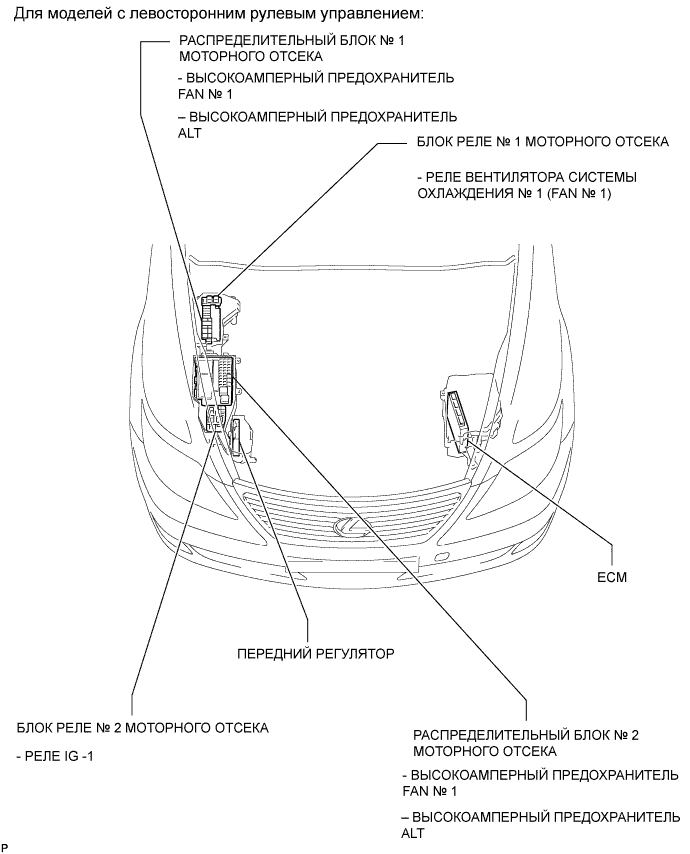 Для моделей с левосторонним рулевым управлением:

РАСПРЕДЕЛИТЕЛЬНЫЙ БЛОК № 1 МОТОРНОГО ОТСЕКА

- ВЫСОКОАМПЕРНЫЙ ПРЕДОХРАНИТЕЛЬ FAN № 1

– ВЫСОКОАМПЕРНЫЙ ПРЕДОХРАНИТЕЛЬ ALT

БЛОК РЕЛЕ № 1 МОТОРНОГО ОТСЕКА

- РЕЛЕ ВЕНТИЛЯТОРА СИСТЕМЫ ОХЛАЖДЕНИЯ № 1 (FAN № 1)

ECM

ПЕРЕДНИЙ РЕГУЛЯТОР

БЛОК РЕЛЕ № 2 МОТОРНОГО ОТСЕКА

- РЕЛЕ IG -1

РАСПРЕДЕЛИТЕЛЬНЫЙ БЛОК № 2 МОТОРНОГО ОТСЕКА

- ВЫСОКОАМПЕРНЫЙ ПРЕДОХРАНИТЕЛЬ FAN № 1

– ВЫСОКОАМПЕРНЫЙ ПРЕДОХРАНИТЕЛЬ ALT

P