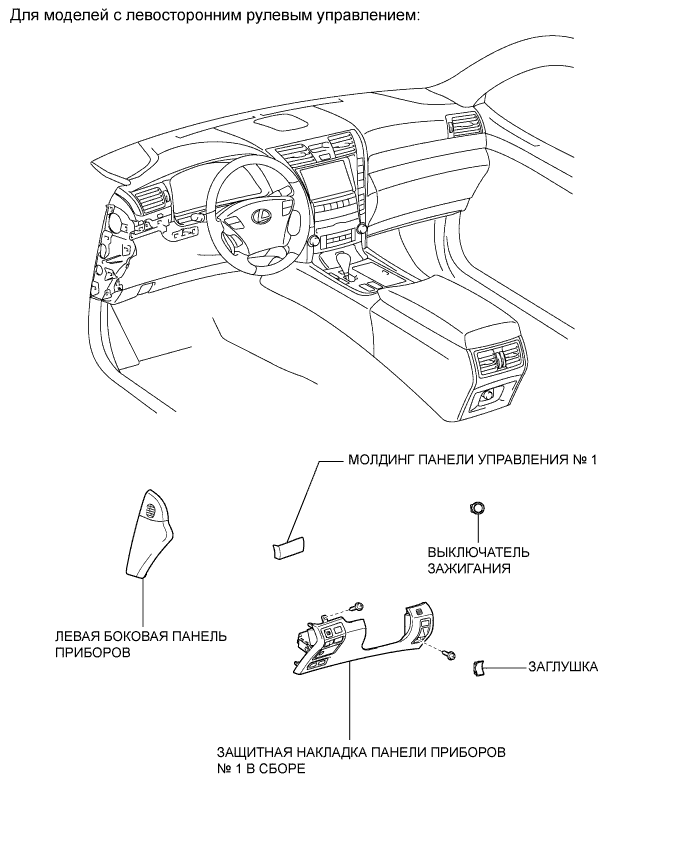 Для моделей с левосторонним рулевым управлением:

МОЛДИНГ ПАНЕЛИ УПРАВЛЕНИЯ № 1

ВЫКЛЮЧАТЕЛЬ ЗАЖИГАНИЯ

ЛЕВАЯ БОКОВАЯ ПАНЕЛЬ ПРИБОРОВ

ЗАГЛУШКА

ЗАЩИТНАЯ НАКЛАДКА ПАНЕЛИ ПРИБОРОВ № 1 В СБОРЕ