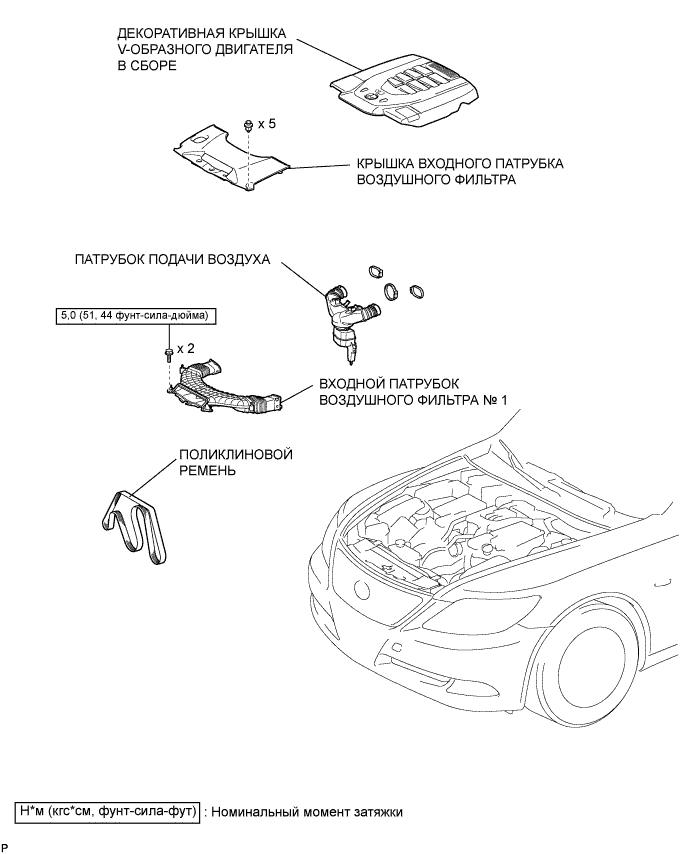 ДЕКОРАТИВНАЯ КРЫШКА V-ОБРАЗНОГО ДВИГАТЕЛЯ В СБОРЕ

x 5

КРЫШКА ВХОДНОГО ПАТРУБКА ВОЗДУШНОГО ФИЛЬТРА

ПАТРУБОК ПОДАЧИ ВОЗДУХА

5,0 (51, 44 фунт-сила-дюйма)

x 2

ВХОДНОЙ ПАТРУБОК ВОЗДУШНОГО ФИЛЬТРА № 1

ПОЛИКЛИНОВОЙ РЕМЕНЬ

Н*м (кгс*см, фунт-сила-фут) : Номинальный момент затяжки

P