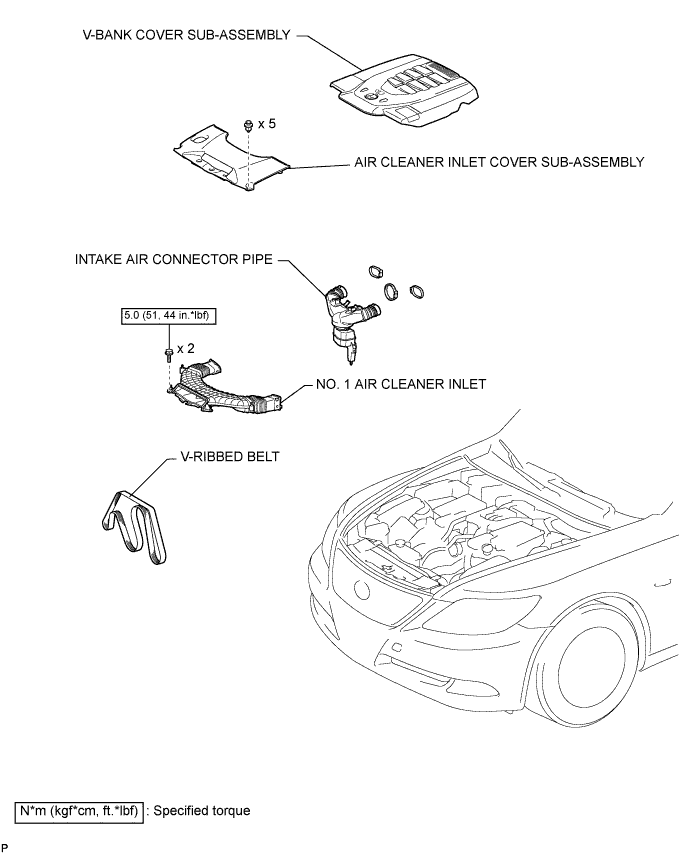 V-BANK COVER SUB-ASSEMBLY

x 5

AIR CLEANER INLET COVER SUB-ASSEMBLY

INTAKE AIR CONNECTOR PIPE

5.0 (51, 44 in.*lbf)

x 2

NO. 1 AIR CLEANER INLET

V-RIBBED BELT

N*m (kgf*cm, ft.*lbf) : Specified torque

P