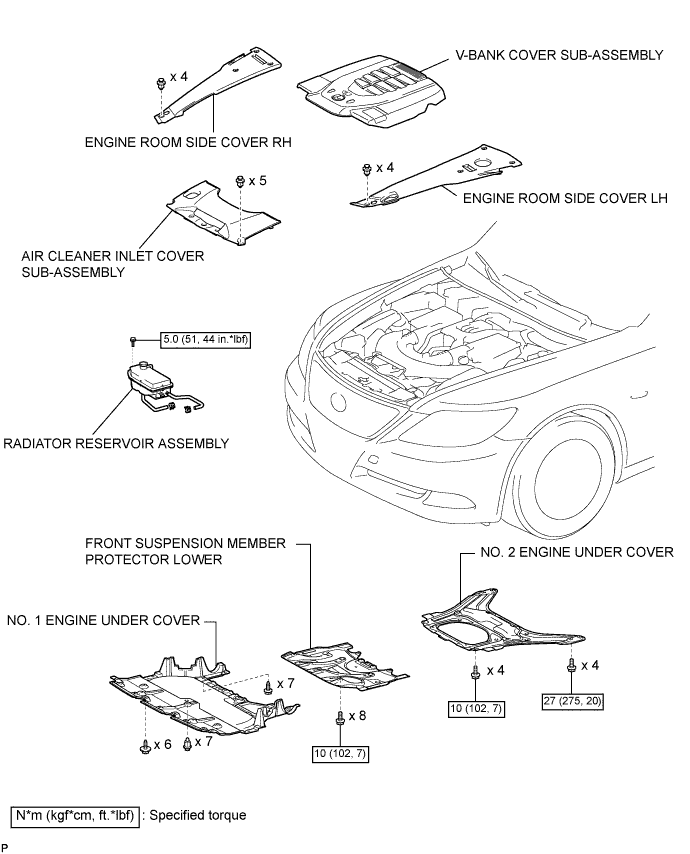 x 4

V-BANK COVER SUB-ASSEMBLY

ENGINE ROOM SIDE COVER RH

x 5

x 4

ENGINE ROOM SIDE COVER LH

AIR CLEANER INLET COVER SUB-ASSEMBLY

5.0 (51, 44 in.*lbf)

RADIATOR RESERVOIR ASSEMBLY

FRONT SUSPENSION MEMBER PROTECTOR LOWER

NO. 2 ENGINE UNDER COVER

NO. 1 ENGINE UNDER COVER

x 7

x 4

x 4

x 8

10 (102, 7)

27 (275, 20)

x 6

x 7

10 (102, 7)

N*m (kgf*cm, ft.*lbf) : Specified torque

P