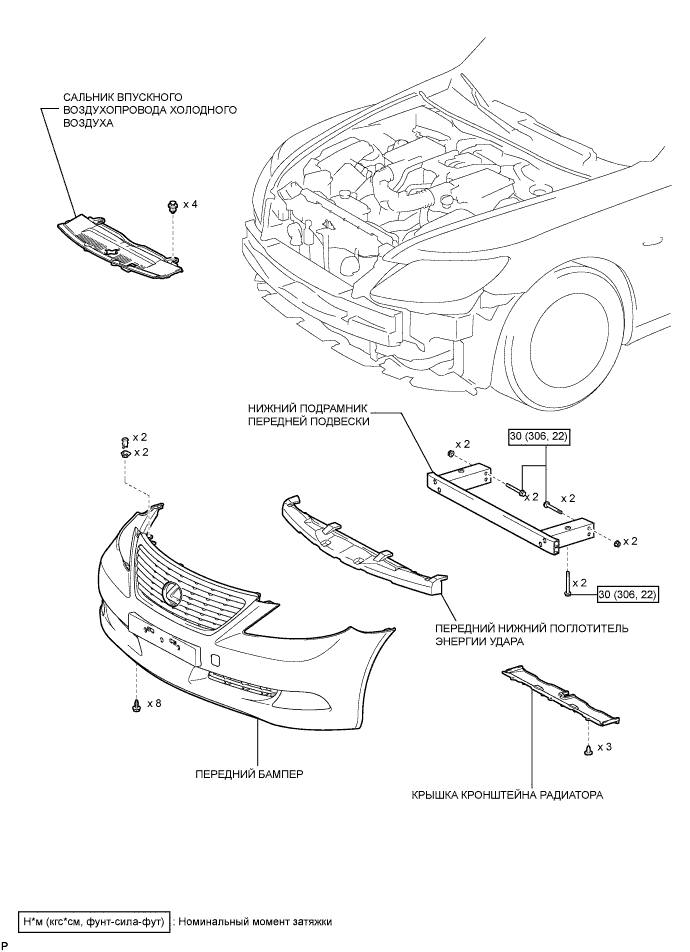 САЛЬНИК ВПУСКНОГО ВОЗДУХОПРОВОДА ХОЛОДНОГО ВОЗДУХА

x 4

НИЖНИЙ ПОДРАМНИК ПЕРЕДНЕЙ ПОДВЕСКИ

x 2
x 2

x 2

30 (306, 22)

x 2

x 2

x 2

x 2

30 (306, 22)

ПЕРЕДНИЙ НИЖНИЙ ПОГЛОТИТЕЛЬ ЭНЕРГИИ УДАРА

x 8

x 3

ПЕРЕДНИЙ БАМПЕР

КРЫШКА КРОНШТЕЙНА РАДИАТОРА

Н*м (кгс*см, фунт-сила-фут) : Номинальный момент затяжки

P