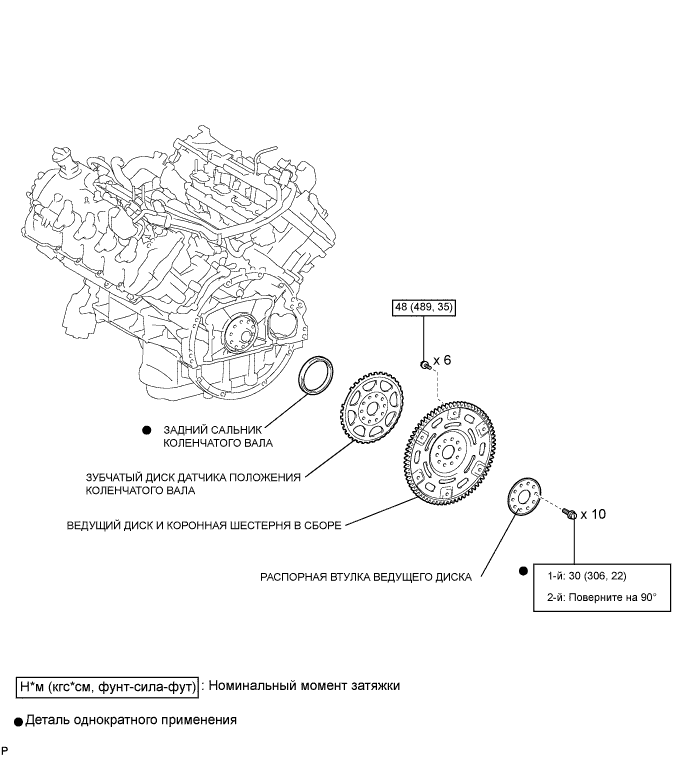 48 (489, 35)

x 6

● ЗАДНИЙ САЛЬНИК КОЛЕНЧАТОГО ВАЛА

ЗУБЧАТЫЙ ДИСК ДАТЧИКА ПОЛОЖЕНИЯ КОЛЕНЧАТОГО ВАЛА

ВЕДУЩИЙ ДИСК И КОРОННАЯ ШЕСТЕРНЯ В СБОРЕ

x 10

РАСПОРНАЯ ВТУЛКА ВЕДУЩЕГО ДИСКА

● 1-й: 30 (306, 22)
2-й: Поверните на 90°

Н*м (кгс*см, фунт-сила-фут) : Номинальный момент затяжки

● Деталь однократного применения

P