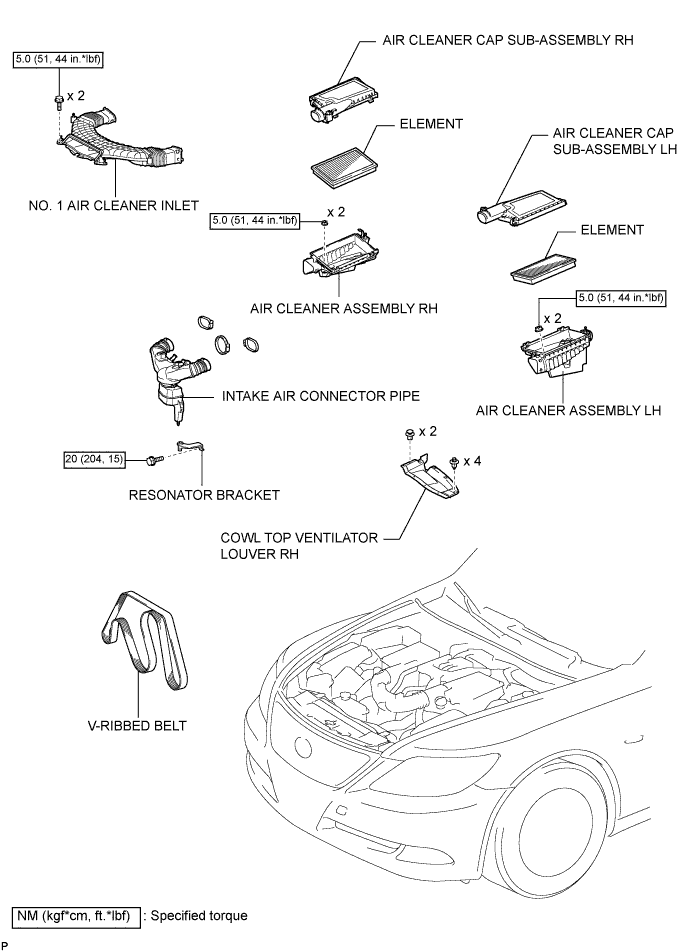 5.0 (51, 44 in.*lbf)

x 2

NO. 1 AIR CLEANER INLET

AIR CLEANER CAP SUB-ASSEMBLY RH

ELEMENT

5.0 (51, 44 in.*lbf)

x 2

AIR CLEANER ASSEMBLY RH

AIR CLEANER CAP SUB-ASSEMBLY LH

ELEMENT

5.0 (51, 44 in.*lbf)

x 2

AIR CLEANER ASSEMBLY LH

INTAKE AIR CONNECTOR PIPE

20 (204, 15)

RESONATOR BRACKET

x 2

x 4

COWL TOP VENTILATOR LOUVER RH

V-RIBBED BELT

NM (kgf*cm, ft.*lbf) : Specified torque

P