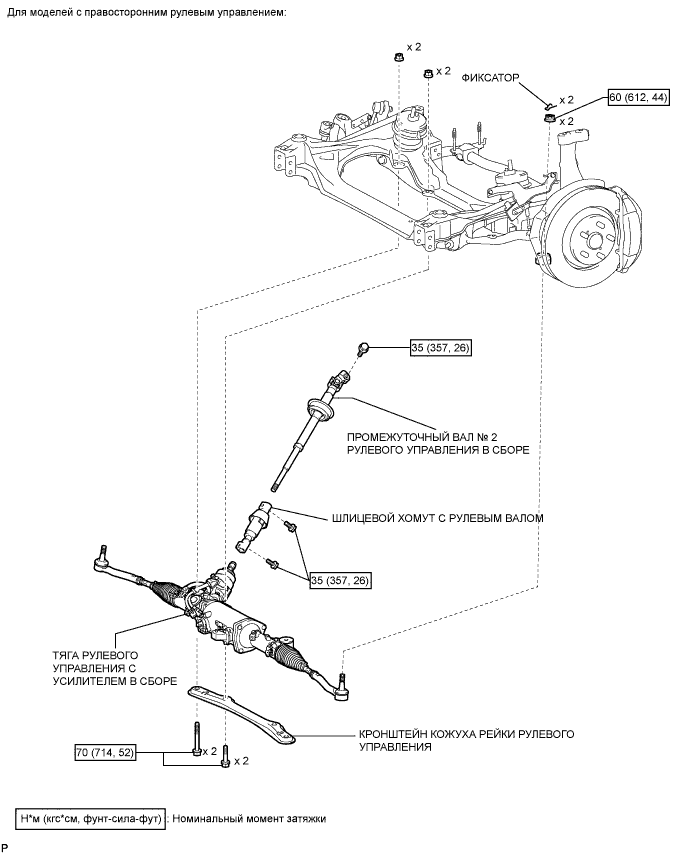 Для моделей с правосторонним рулевым управлением:

x 2

x 2

ФИКСАТОР

x 2

60 (612, 44)

x 2

35 (357, 26)

ПРОМЕЖУТОЧНЫЙ ВАЛ № 2 РУЛЕВОГО УПРАВЛЕНИЯ В СБОРЕ

ШЛИЦЕВОЙ ХОМУТ С РУЛЕВЫМ ВАЛОМ

35 (357, 26)

ТЯГА РУЛЕВОГО УПРАВЛЕНИЯ С УСИЛИТЕЛЕМ В СБОРЕ

КРОНШТЕЙН КОЖУХА РЕЙКИ РУЛЕВОГО УПРАВЛЕНИЯ

70 (714, 52)

x 2

x 2

Н*м (кгс*см, фунт-сила-фут) : Номинальный момент затяжки

P