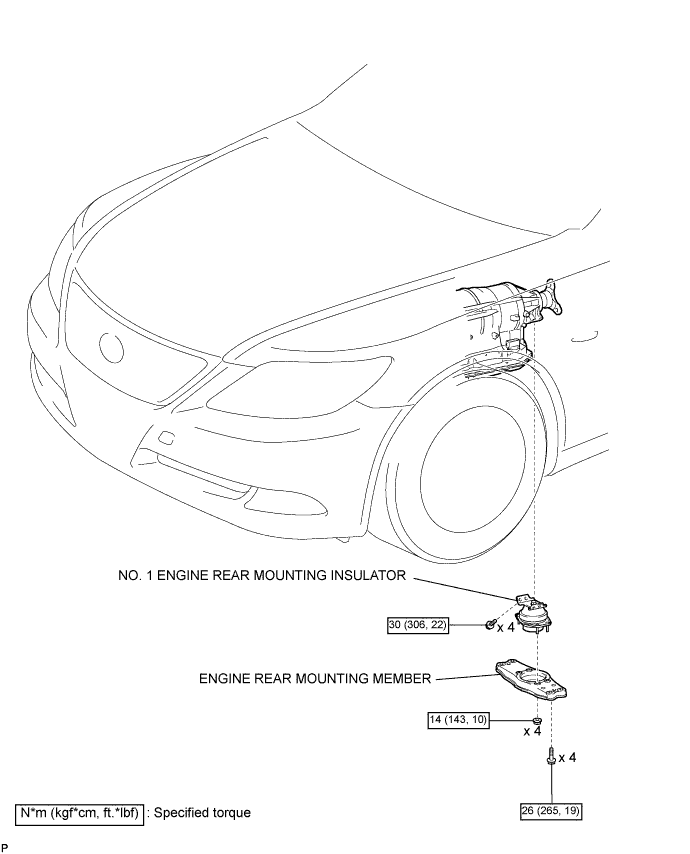 NO. 1 ENGINE REAR MOUNTING INSULATOR

30 (306, 22)

x 4

ENGINE REAR MOUNTING MEMBER

14 (143, 10)

x 4

x 4

26 (265, 19)

N*m (kgf*cm, ft.*lbf) : Specified torque

P