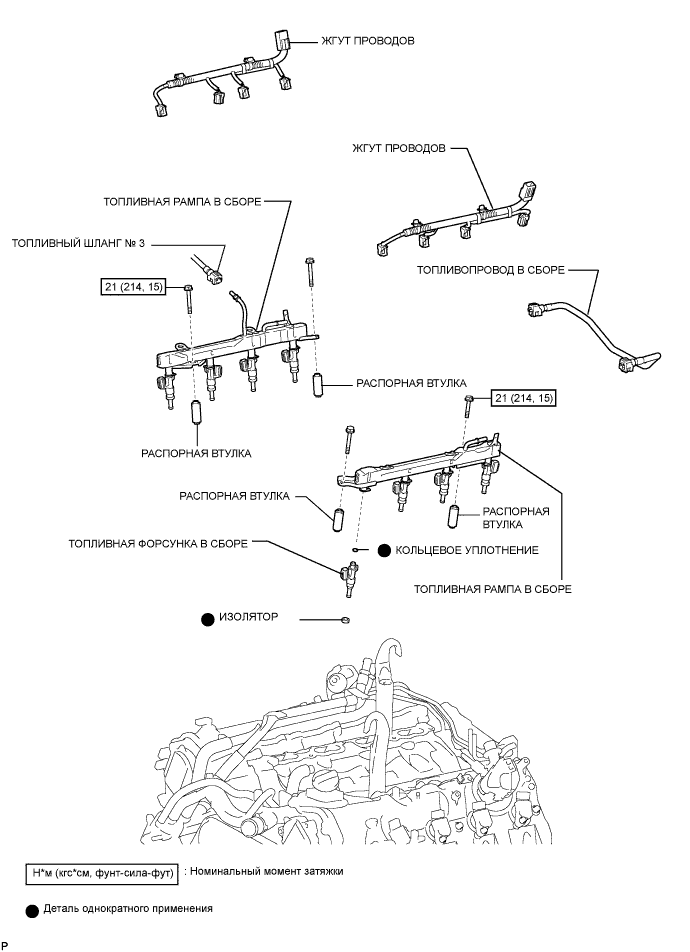 ЖГУТ ПРОВОДОВ

ЖГУТ ПРОВОДОВ

ТОПЛИВНАЯ РАМПА В СБОРЕ

ТОПЛИВНЫЙ ШЛАНГ № 3

21 (214, 15)

ТОПЛИВОПРОВОД В СБОРЕ

РАСПОРНАЯ ВТУЛКА

21 (214, 15)

РАСПОРНАЯ ВТУЛКА

РАСПОРНАЯ ВТУЛКА

РАСПОРНАЯ ВТУЛКА

ТОПЛИВНАЯ ФОРСУНКА В СБОРЕ

КОЛЬЦЕВОЕ УПЛОТНЕНИЕ

ТОПЛИВНАЯ РАМПА В СБОРЕ

ИЗОЛЯТОР

Н*м (кгс*см, фунт-сила-фут) : Номинальный момент затяжки

Деталь однократного применения

P