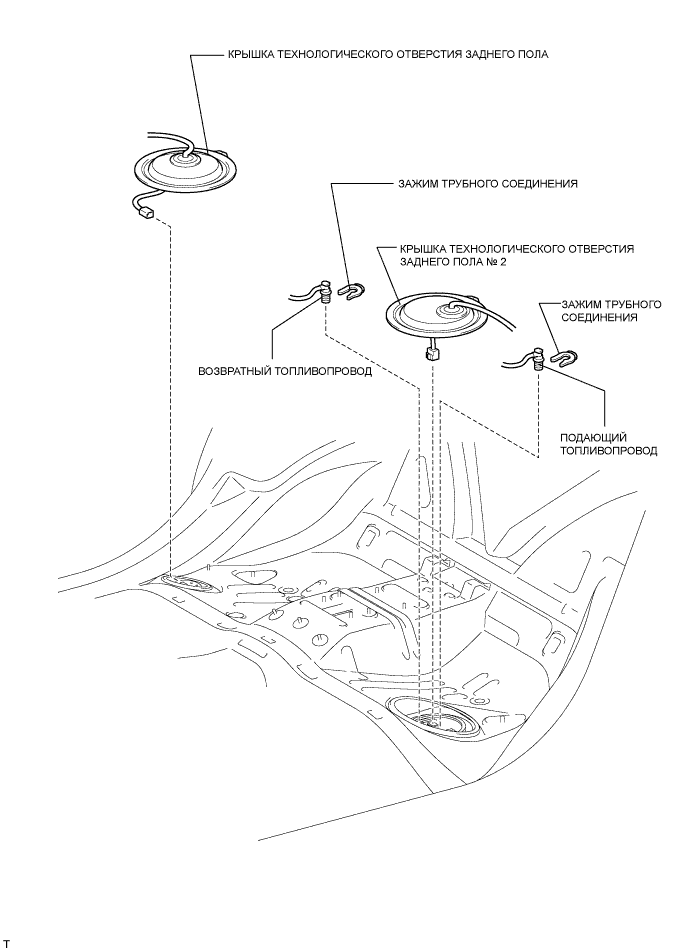 КРЫШКА ТЕХНОЛОГИЧЕСКОГО ОТВЕРСТИЯ ЗАДНЕГО ПОЛА

ЗАЖИМ ТРУБНОГО СОЕДИНЕНИЯ

КРЫШКА ТЕХНОЛОГИЧЕСКОГО ОТВЕРСТИЯ ЗАДНЕГО ПОЛА № 2

ЗАЖИМ ТРУБНОГО СОЕДИНЕНИЯ

ВОЗВРАТНЫЙ ТОПЛИВОПРОВОД

ПОДАЮЩИЙ ТОПЛИВОПРОВОД

T