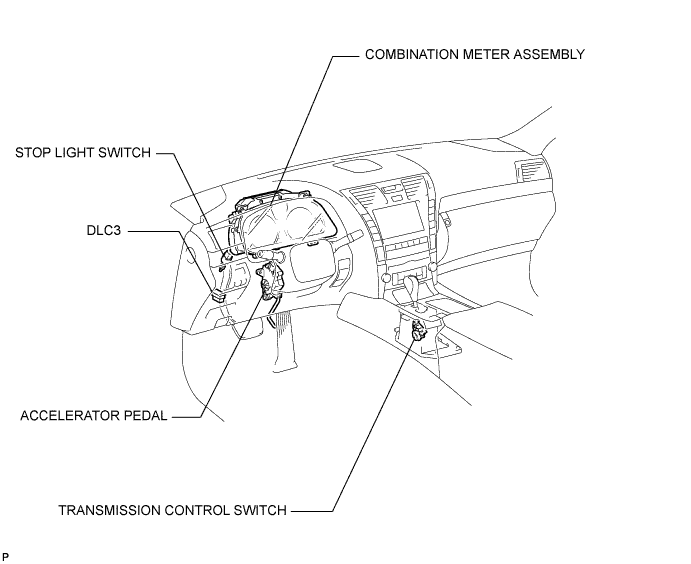 COMBINATION METER ASSEMBLY

STOP LIGHT SWITCH

DLC3

ACCELERATOR PEDAL

TRANSMISSION CONTROL SWITCH

P