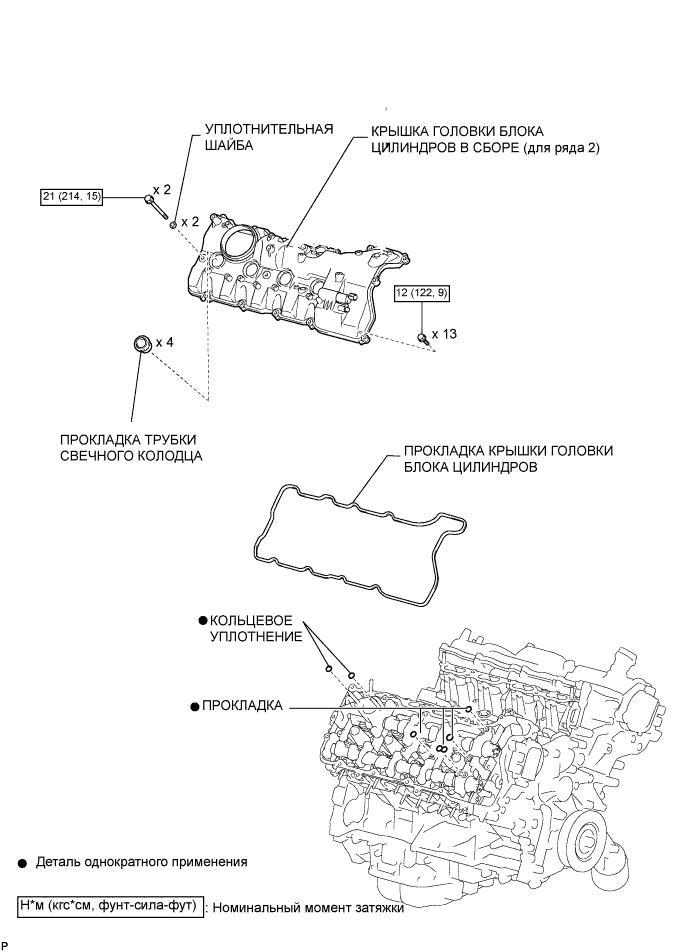 УПЛОТНИТЕЛЬНАЯ ШАЙБА

КРЫШКА ГОЛОВКИ БЛОКА ЦИЛИНДРОВ В СБОРЕ (для ряда 2)

21 (214, 15)

x 2

x 2

12 (122, 9)

x 13

x 4

ПРОКЛАДКА ТРУБКИ СВЕЧНОГО КОЛОДЦА

ПРОКЛАДКА КРЫШКИ ГОЛОВКИ БЛОКА ЦИЛИНДРОВ

● КОЛЬЦЕВОЕ УПЛОТНЕНИЕ

● ПРОКЛАДКА

● Деталь однократного применения

Н*м (кгс*см, фунт-сила-фут) : Номинальный момент затяжки

P