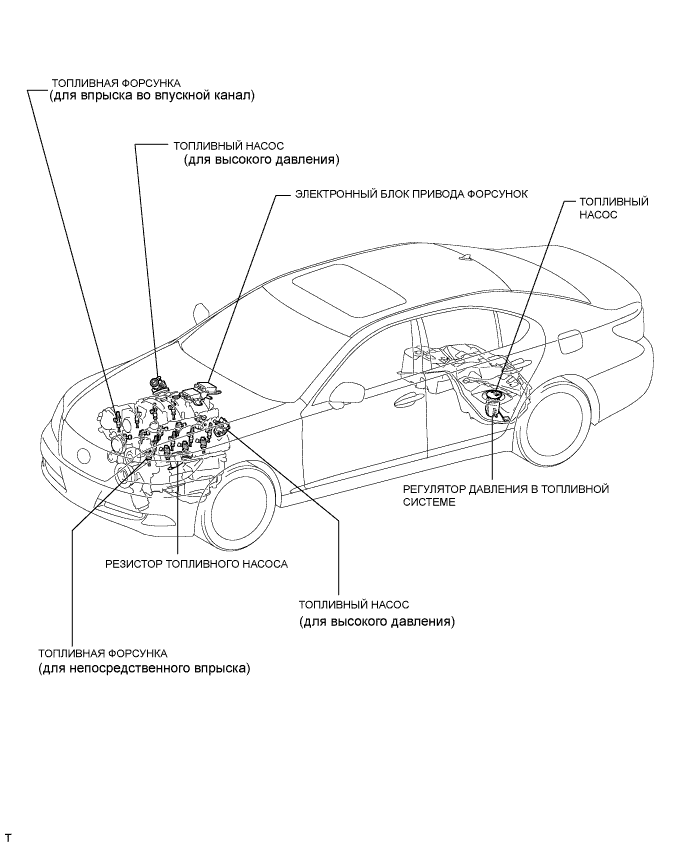 ТОПЛИВНАЯ ФОРСУНКА
(для впрыска во впускной канал)

ТОПЛИВНЫЙ НАСОС
(для высокого давления)

ЭЛЕКТРОННЫЙ БЛОК ПРИВОДА ФОРСУНОК

ТОПЛИВНЫЙ НАСОС

РЕГУЛЯТОР ДАВЛЕНИЯ В ТОПЛИВНОЙ СИСТЕМЕ

РЕЗИСТОР ТОПЛИВНОГО НАСОСА

ТОПЛИВНЫЙ НАСОС
(для высокого давления)

ТОПЛИВНАЯ ФОРСУНКА
(для непосредственного впрыска)

T