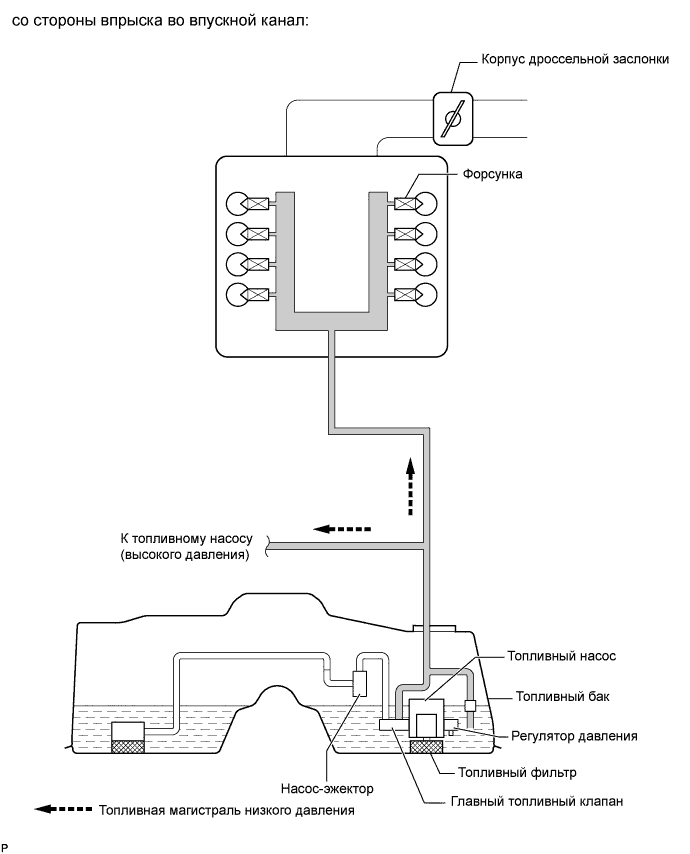 со стороны впрыска во впускной канал:

Корпус дроссельной заслонки

Форсунка

К топливному насосу (высокого давления)

Топливный насос

Топливный бак

Регулятор давления

Топливный фильтр

Насос-эжектор

Главный топливный клапан

Топливная магистраль низкого давления

P