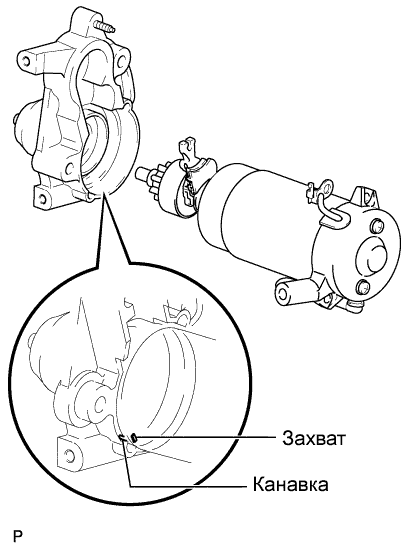 Захват
Канавка
P