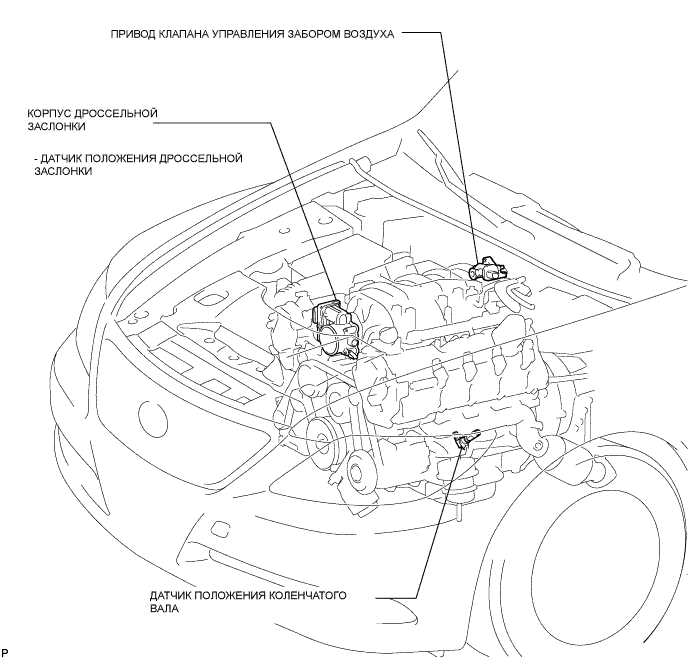 ПРИВОД КЛАПАНА УПРАВЛЕНИЯ ЗАБОРОМ ВОЗДУХА

КОРПУС ДРОССЕЛЬНОЙ ЗАСЛОНКИ

- ДАТЧИК ПОЛОЖЕНИЯ ДРОССЕЛЬНОЙ ЗАСЛОНКИ

ДАТЧИК ПОЛОЖЕНИЯ КОЛЕНЧАТОГО ВАЛА

P