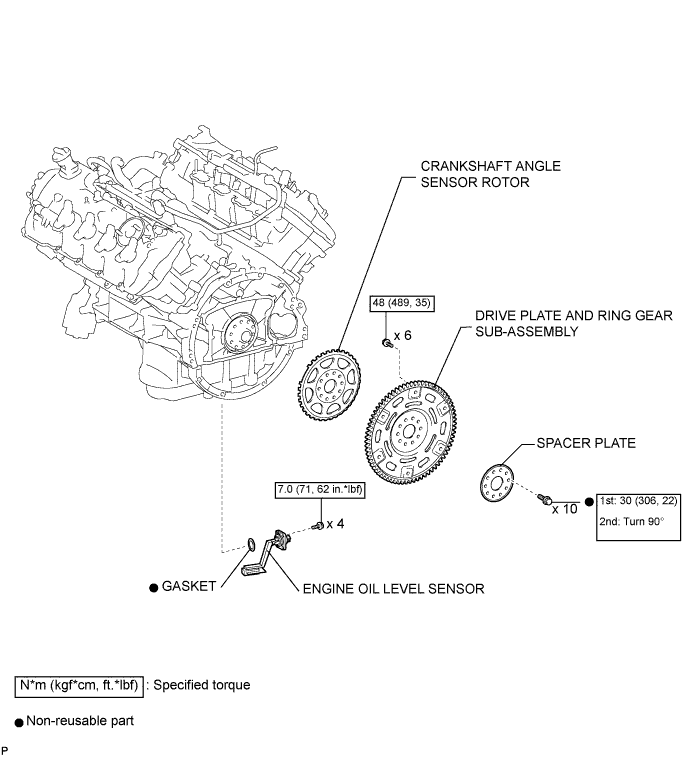 CRANKSHAFT ANGLE SENSOR ROTOR

48 (489, 35)

x 6

DRIVE PLATE AND RING GEAR SUB-ASSEMBLY

SPACER PLATE

7.0 (71, 62 in.*lbf)

x 4

x 10

● 1st: 30 (306, 22)
2nd: Turn 90°

● GASKET

ENGINE OIL LEVEL SENSOR

N*m (kgf*cm, ft.*lbf) : Specified torque

● Non-reusable part

P