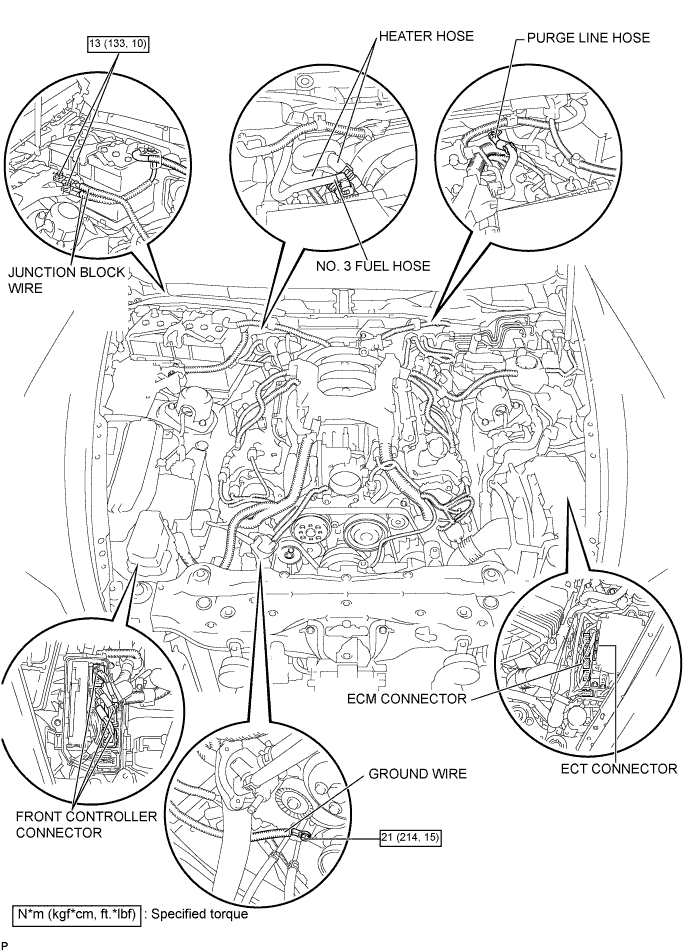 13 (133, 10)

HEATER HOSE

PURGE LINE HOSE

JUNCTION BLOCK WIRE

NO. 3 FUEL HOSE

ECM CONNECTOR

ECT CONNECTOR

GROUND WIRE

FRONT CONTROLLER CONNECTOR

21 (214, 15)

N*m (kgf*cm, ft.*lbf) : Specified torque

P