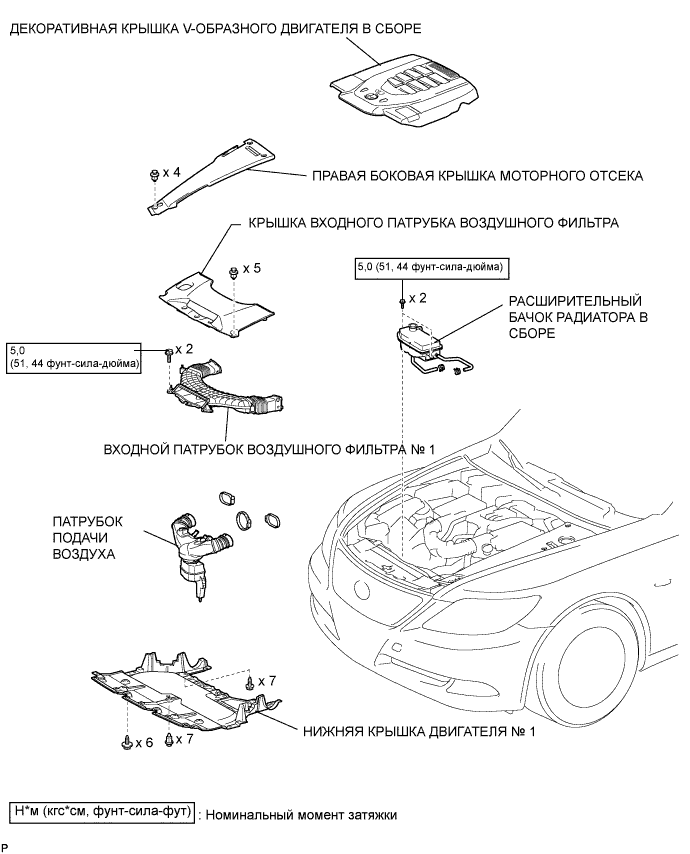 ДЕКОРАТИВНАЯ КРЫШКА V-ОБРАЗНОГО ДВИГАТЕЛЯ В СБОРЕ

x 4

ПРАВАЯ БОКОВАЯ КРЫШКА МОТОРНОГО ОТСЕКА

КРЫШКА ВХОДНОГО ПАТРУБКА ВОЗДУШНОГО ФИЛЬТРА

x 5

5,0 (51, 44 фунт-сила-дюйма)

x 2

РАСШИРИТЕЛЬНЫЙ БАЧОК РАДИАТОРА В СБОРЕ

5,0 (51, 44 фунт-сила-дюйма)

x 2

ВХОДНОЙ ПАТРУБОК ВОЗДУШНОГО ФИЛЬТРА № 1

ПАТРУБОК ПОДАЧИ ВОЗДУХА

x 7

x 6

x 7

НИЖНЯЯ КРЫШКА ДВИГАТЕЛЯ № 1

Н*м (кгс*см, фунт-сила-фут) : Номинальный момент затяжки

P