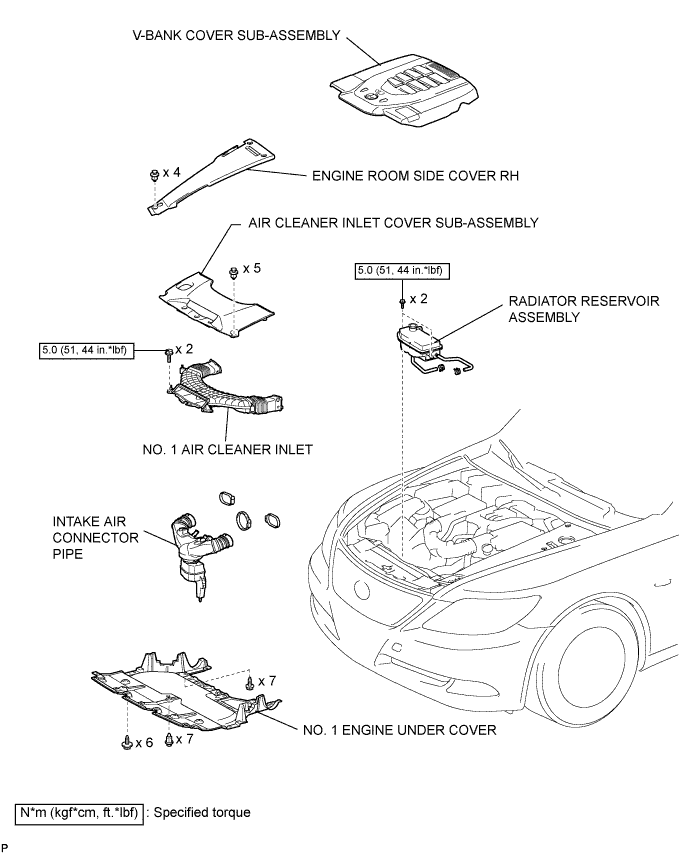 V-BANK COVER SUB-ASSEMBLY

x 4

ENGINE ROOM SIDE COVER RH

AIR CLEANER INLET COVER SUB-ASSEMBLY

x 5

5.0 (51, 44 in.*lbf)

x 2

RADIATOR RESERVOIR ASSEMBLY

5.0 (51, 44 in.*lbf)

x 2

NO. 1 AIR CLEANER INLET

INTAKE AIR CONNECTOR PIPE

x 7

x 6

x 7

NO. 1 ENGINE UNDER COVER

N*m (kgf*cm, ft.*lbf) : Specified torque

P