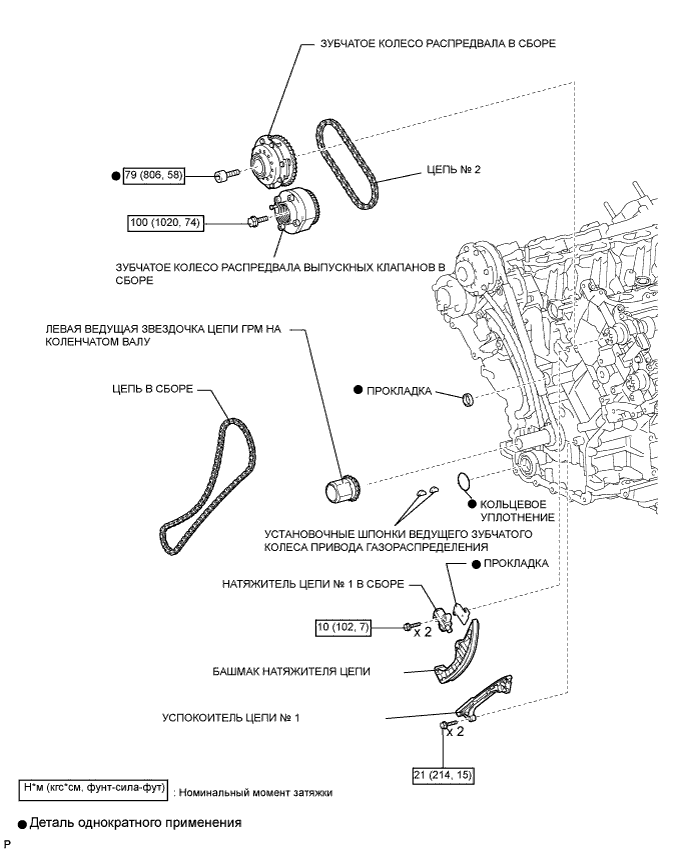 ЗУБЧАТОЕ КОЛЕСО РАСПРЕДВАЛА В СБОРЕ

● 79 (806, 58)

ЦЕПЬ № 2

100 (1020, 74)

ЗУБЧАТОЕ КОЛЕСО РАСПРЕДВАЛА ВЫПУСКНЫХ КЛАПАНОВ В СБОРЕ

ЛЕВАЯ ВЕДУЩАЯ ЗВЕЗДОЧКА ЦЕПИ ГРМ НА КОЛЕНЧАТОМ ВАЛУ

ЦЕПЬ В СБОРЕ

● ПРОКЛАДКА

● КОЛЬЦЕВОЕ УПЛОТНЕНИЕ

УСТАНОВОЧНЫЕ ШПОНКИ ВЕДУЩЕГО ЗУБЧАТОГО КОЛЕСА ПРИВОДА ГАЗОРАСПРЕДЕЛЕНИЯ

● ПРОКЛАДКА

НАТЯЖИТЕЛЬ ЦЕПИ № 1 В СБОРЕ

10 (102, 7)

x 2

БАШМАК НАТЯЖИТЕЛЯ ЦЕПИ

УСПОКОИТЕЛЬ ЦЕПИ № 1

x 2

21 (214, 15)

Н*м (кгс*см, фунт-сила-фут) : Номинальный момент затяжки

● Деталь однократного применения

P