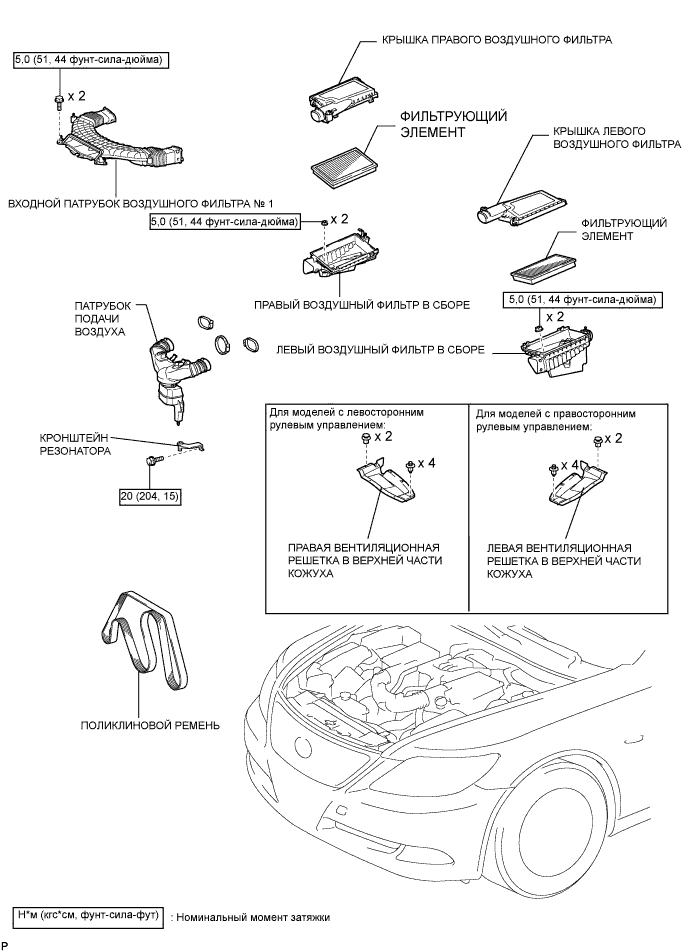 5,0 (51, 44 фунт-сила-дюйма)

x 2

ВХОДНОЙ ПАТРУБОК ВОЗДУШНОГО ФИЛЬТРА № 1

КРЫШКА ПРАВОГО ВОЗДУШНОГО ФИЛЬТРА

ФИЛЬТРУЮЩИЙ ЭЛЕМЕНТ

5,0 (51, 44 фунт-сила-дюйма)

x 2

ПРАВЫЙ ВОЗДУШНЫЙ ФИЛЬТР В СБОРЕ

КРЫШКА ЛЕВОГО ВОЗДУШНОГО ФИЛЬТРА

ФИЛЬТРУЮЩИЙ ЭЛЕМЕНТ

5,0 (51, 44 фунт-сила-дюйма)

x 2

ЛЕВЫЙ ВОЗДУШНЫЙ ФИЛЬТР В СБОРЕ

ПАТРУБОК ПОДАЧИ ВОЗДУХА

КРОНШТЕЙН РЕЗОНАТОРА

20 (204, 15)

Для моделей с левосторонним рулевым управлением:

x 2

x 4

ПРАВАЯ ВЕНТИЛЯЦИОННАЯ РЕШЕТКА В ВЕРХНЕЙ ЧАСТИ КОЖУХА

Для моделей с правосторонним рулевым управлением:

x 2

x 4

ЛЕВАЯ ВЕНТИЛЯЦИОННАЯ РЕШЕТКА В ВЕРХНЕЙ ЧАСТИ КОЖУХА

ПОЛИКЛИНОВОЙ РЕМЕНЬ

Н*м (кгс*см, фунт-сила-фут) : Номинальный момент затяжки

P