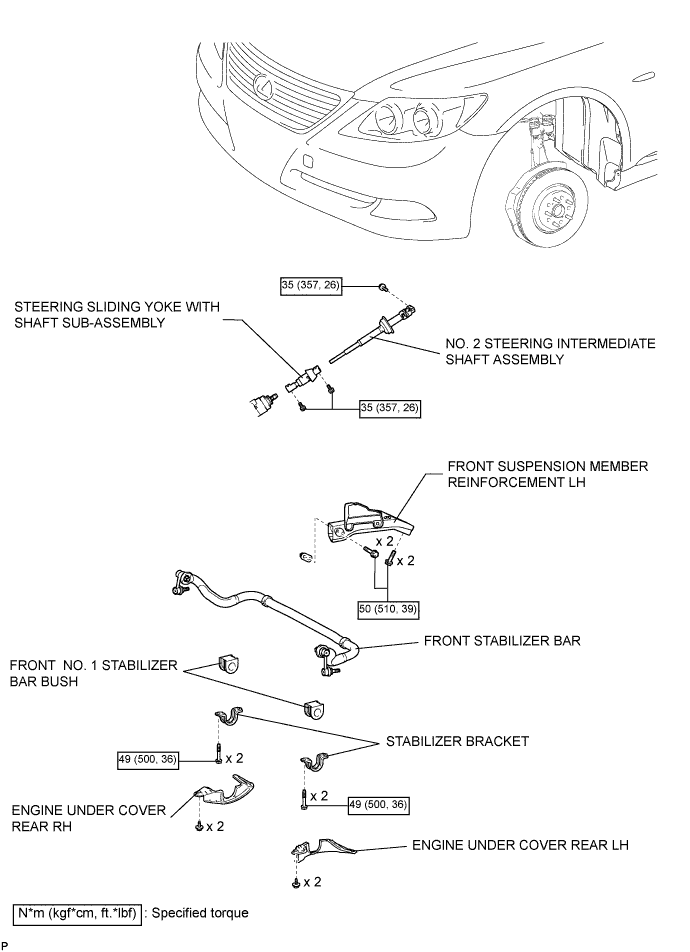 35 (357, 26)

STEERING SLIDING YOKE WITH SHAFT SUB-ASSEMBLY

NO. 2 STEERING INTERMEDIATE SHAFT ASSEMBLY

35 (357, 26)

FRONT SUSPENSION MEMBER REINFORCEMENT LH

x 2

x 2

50 (510, 39)

FRONT STABILIZER BAR

FRONT NO. 1 STABILIZER BAR BUSH

STABILIZER BRACKET

49 (500, 36)

x 2

x 2

49 (500, 36)

ENGINE UNDER COVER REAR RH

x 2

ENGINE UNDER COVER REAR LH

x 2

N*m (kgf*cm, ft.*lbf) : Specified torque

P