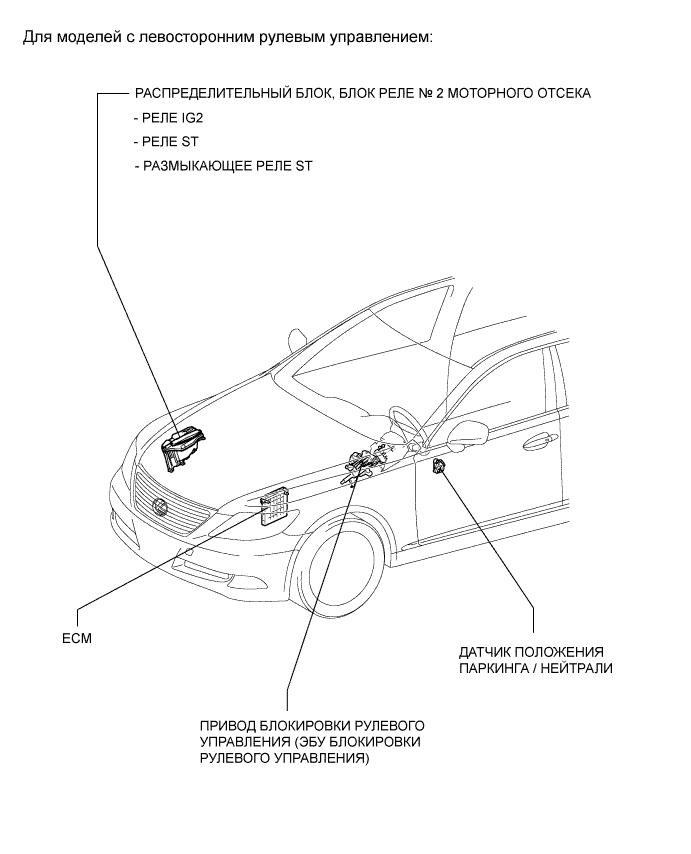 Для моделей с левосторонним рулевым управлением:

РАСПРЕДЕЛИТЕЛЬНЫЙ БЛОК, БЛОК РЕЛЕ № 2 МОТОРНОГО ОТСЕКА
- РЕЛЕ IG2
- РЕЛЕ ST
- РАЗМЫКАЮЩЕЕ РЕЛЕ ST

ECM

ДАТЧИК ПОЛОЖЕНИЯ ПАРКИНГА / НЕЙТРАЛИ

ПРИВОД БЛОКИРОВКИ РУЛЕВОГО УПРАВЛЕНИЯ (ЭБУ БЛОКИРОВКИ РУЛЕВОГО УПРАВЛЕНИЯ)