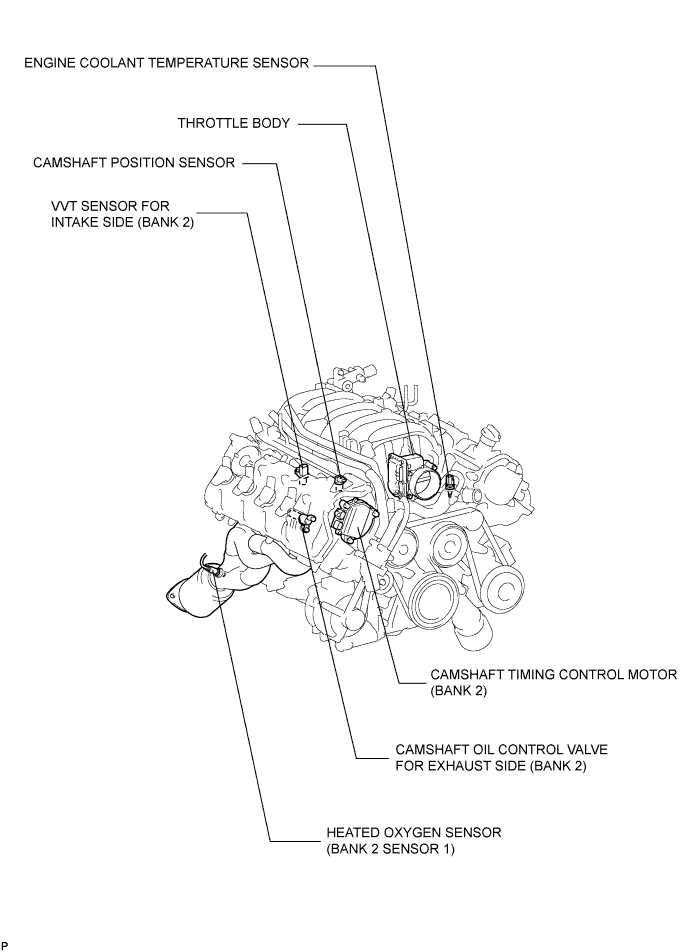 ENGINE COOLANT TEMPERATURE SENSOR

THROTTLE BODY

CAMSHAFT POSITION SENSOR

VVT SENSOR FOR INTAKE SIDE (BANK 2)

CAMSHAFT TIMING CONTROL MOTOR (BANK 2)

CAMSHAFT OIL CONTROL VALVE FOR EXHAUST SIDE (BANK 2)

HEATED OXYGEN SENSOR (BANK 2 SENSOR 1)

P