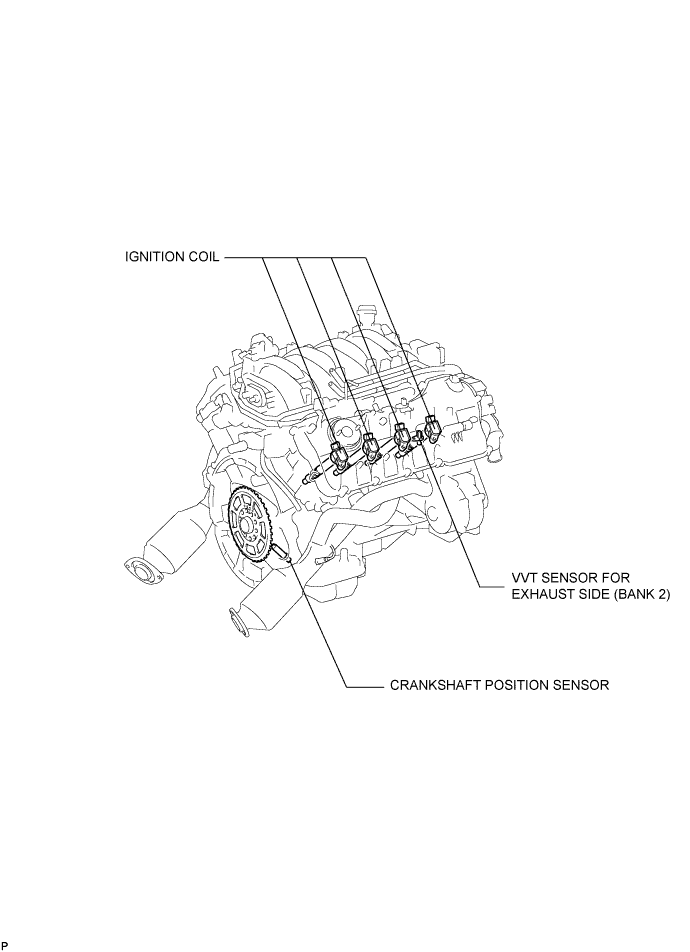 IGNITION COIL

VVT SENSOR FOR EXHAUST SIDE (BANK 2)

CRANKSHAFT POSITION SENSOR

P