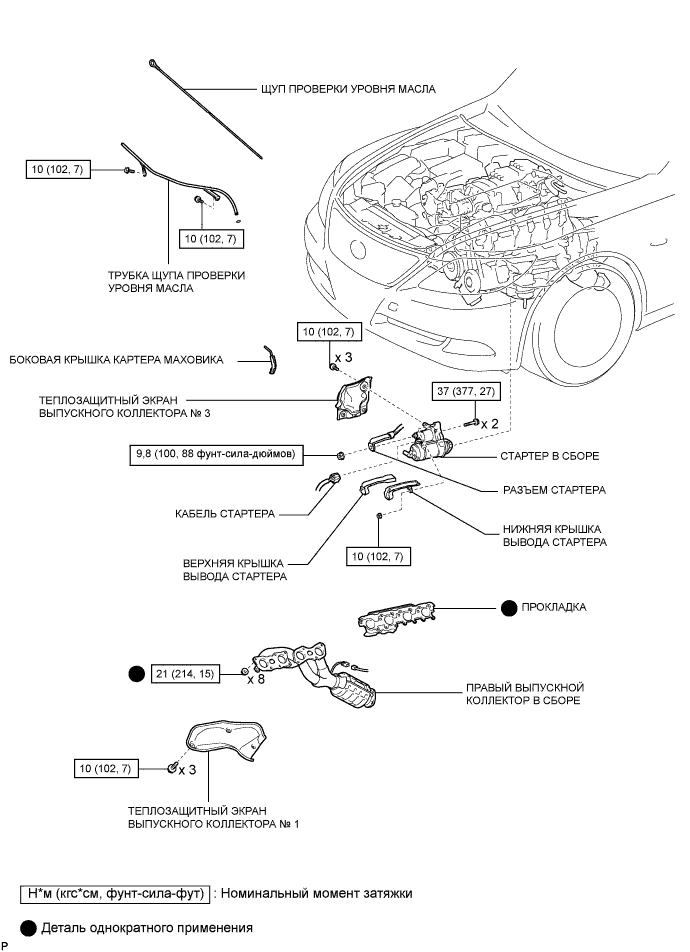 ЩУП ПРОВЕРКИ УРОВНЯ МАСЛА

10 (102, 7)

10 (102, 7)

ТРУБКА ЩУПА ПРОВЕРКИ УРОВНЯ МАСЛА

10 (102, 7)

x 3

БОКОВАЯ КРЫШКА КАРТЕРА МАХОВИКА

ТЕПЛОЗАЩИТНЫЙ ЭКРАН ВЫПУСКНОГО КОЛЛЕКТОРА № 3

37 (377, 27)

x 2

9,8 (100, 88 фунт-сила-дюймов)

СТАРТЕР В СБОРЕ

РАЗЪЕМ СТАРТЕРА

КАБЕЛЬ СТАРТЕРА

НИЖНЯЯ КРЫШКА ВЫВОДА СТАРТЕРА

10 (102, 7)

ВЕРХНЯЯ КРЫШКА ВЫВОДА СТАРТЕРА

ПРОКЛАДКА

21 (214, 15)

x 8

ПРАВЫЙ ВЫПУСКНОЙ КОЛЛЕКТОР В СБОРЕ

10 (102, 7)

x 3

ТЕПЛОЗАЩИТНЫЙ ЭКРАН ВЫПУСКНОГО КОЛЛЕКТОРА № 1

Н*м (кгс*см, фунт-сила-фут) : Номинальный момент затяжки

Деталь однократного применения

P