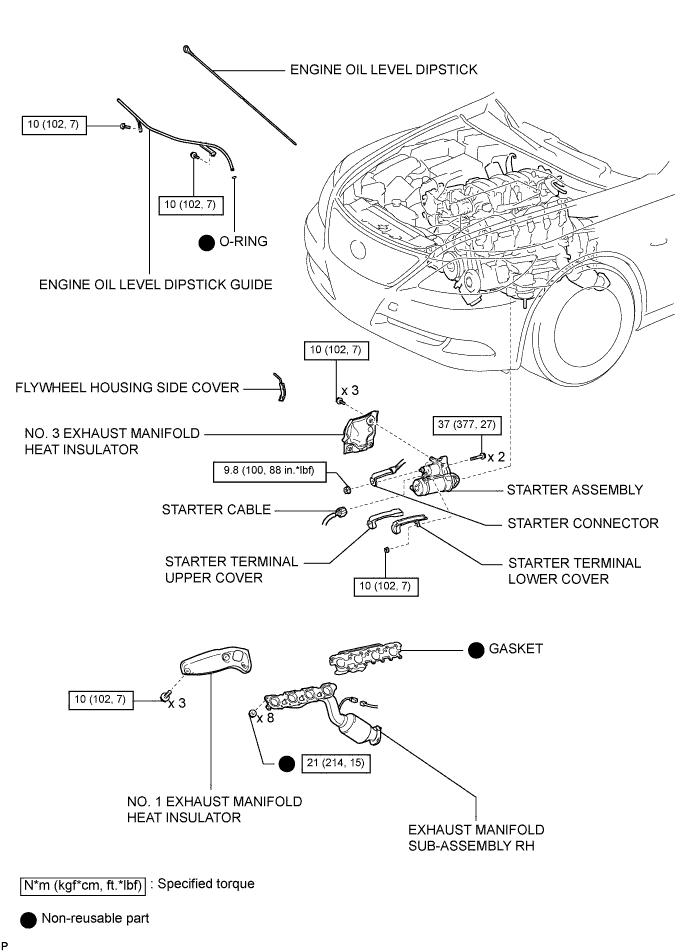 ENGINE OIL LEVEL DIPSTICK

10 (102, 7)

10 (102, 7)

O-RING

ENGINE OIL LEVEL DIPSTICK GUIDE

10 (102, 7)

x 3

FLYWHEEL HOUSING SIDE COVER

NO. 3 EXHAUST MANIFOLD HEAT INSULATOR

37 (377, 27)

x 2

9.8 (100, 88 in.*lbf)

STARTER ASSEMBLY

STARTER CABLE

STARTER CONNECTOR

STARTER TERMINAL UPPER COVER

STARTER TERMINAL LOWER COVER

10 (102, 7)

GASKET

10 (102, 7)

x 3

x 8

21 (214, 15)

NO. 1 EXHAUST MANIFOLD HEAT INSULATOR

EXHAUST MANIFOLD SUB-ASSEMBLY RH

N*m (kgf*cm, ft.*lbf) : Specified torque

Non-reusable part

P