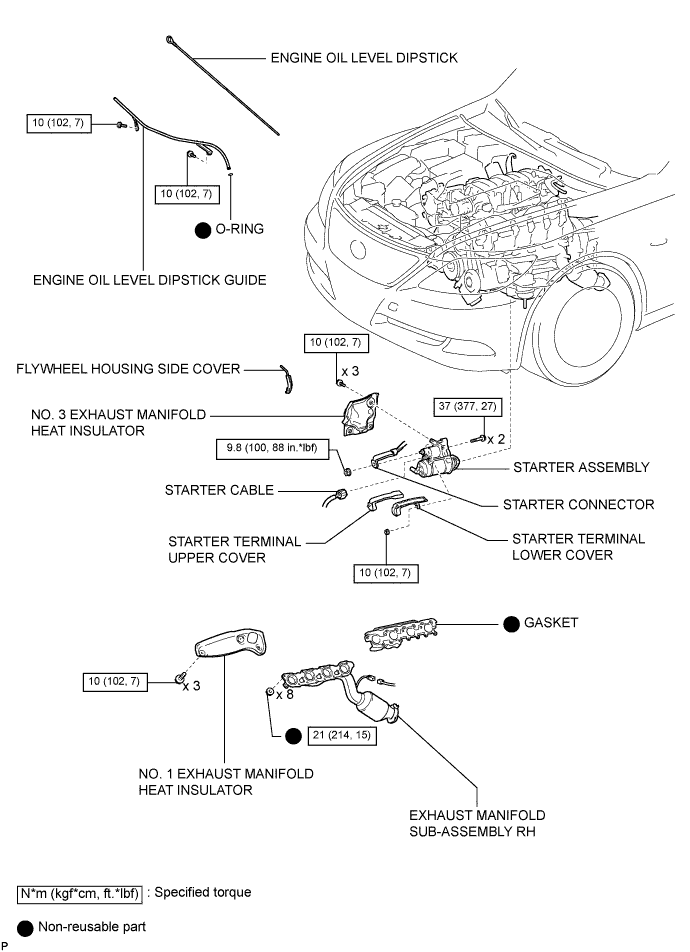 ENGINE OIL LEVEL DIPSTICK

10 (102, 7)

10 (102, 7)

O-RING

ENGINE OIL LEVEL DIPSTICK GUIDE

10 (102, 7)

x 3

FLYWHEEL HOUSING SIDE COVER

NO. 3 EXHAUST MANIFOLD HEAT INSULATOR

37 (377, 27)

x 2

9.8 (100, 88 in.*lbf)

STARTER ASSEMBLY

STARTER CABLE

STARTER CONNECTOR

STARTER TERMINAL UPPER COVER

STARTER TERMINAL LOWER COVER

10 (102, 7)

GASKET

10 (102, 7)

x 3

x 8

21 (214, 15)

NO. 1 EXHAUST MANIFOLD HEAT INSULATOR

EXHAUST MANIFOLD SUB-ASSEMBLY RH

N*m (kgf*cm, ft.*lbf) : Specified torque

Non-reusable part

P