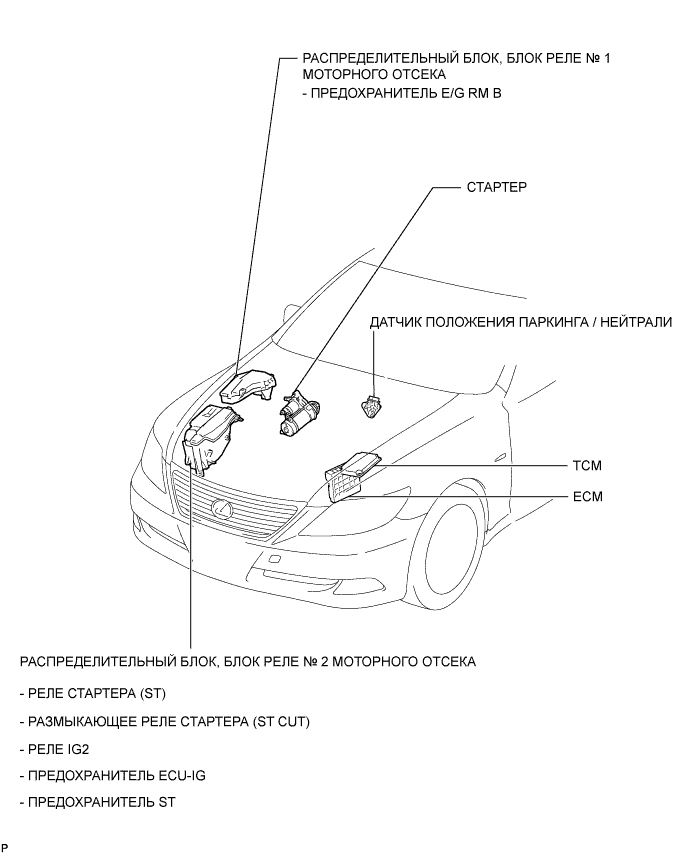 РАСПРЕДЕЛИТЕЛЬНЫЙ БЛОК, БЛОК РЕЛЕ № 1 МОТОРНОГО ОТСЕКА
- ПРЕДОХРАНИТЕЛЬ E/G RM B

СТАРТЕР

ДАТЧИК ПОЛОЖЕНИЯ ПАРКИНГА / НЕЙТРАЛИ

TCM

ECM

РАСПРЕДЕЛИТЕЛЬНЫЙ БЛОК, БЛОК РЕЛЕ № 2 МОТОРНОГО ОТСЕКА

- РЕЛЕ СТАРТЕРА (ST)

- РАЗМЫКАЮЩЕЕ РЕЛЕ СТАРТЕРА (ST CUT)

- РЕЛЕ IG2

- ПРЕДОХРАНИТЕЛЬ ECU-IG

- ПРЕДОХРАНИТЕЛЬ ST

P